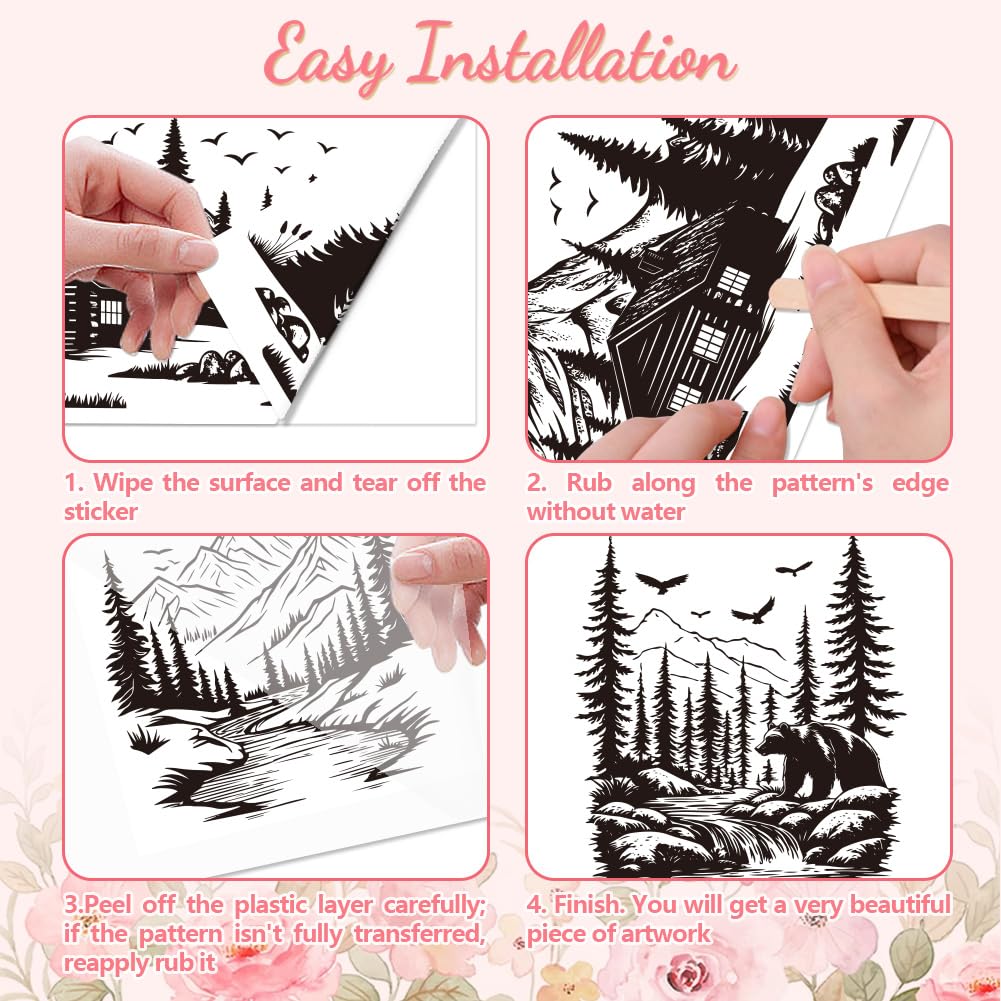 Easy Installation

1. Wipe the surface and tear off the sticker

2. Rub along the pattern's edge without water

3.Peel off the plastic layer carefully; if the pattern isn't fully transferred, reapply rub it

4. Finish. You will get a very beautiful piece of artwork