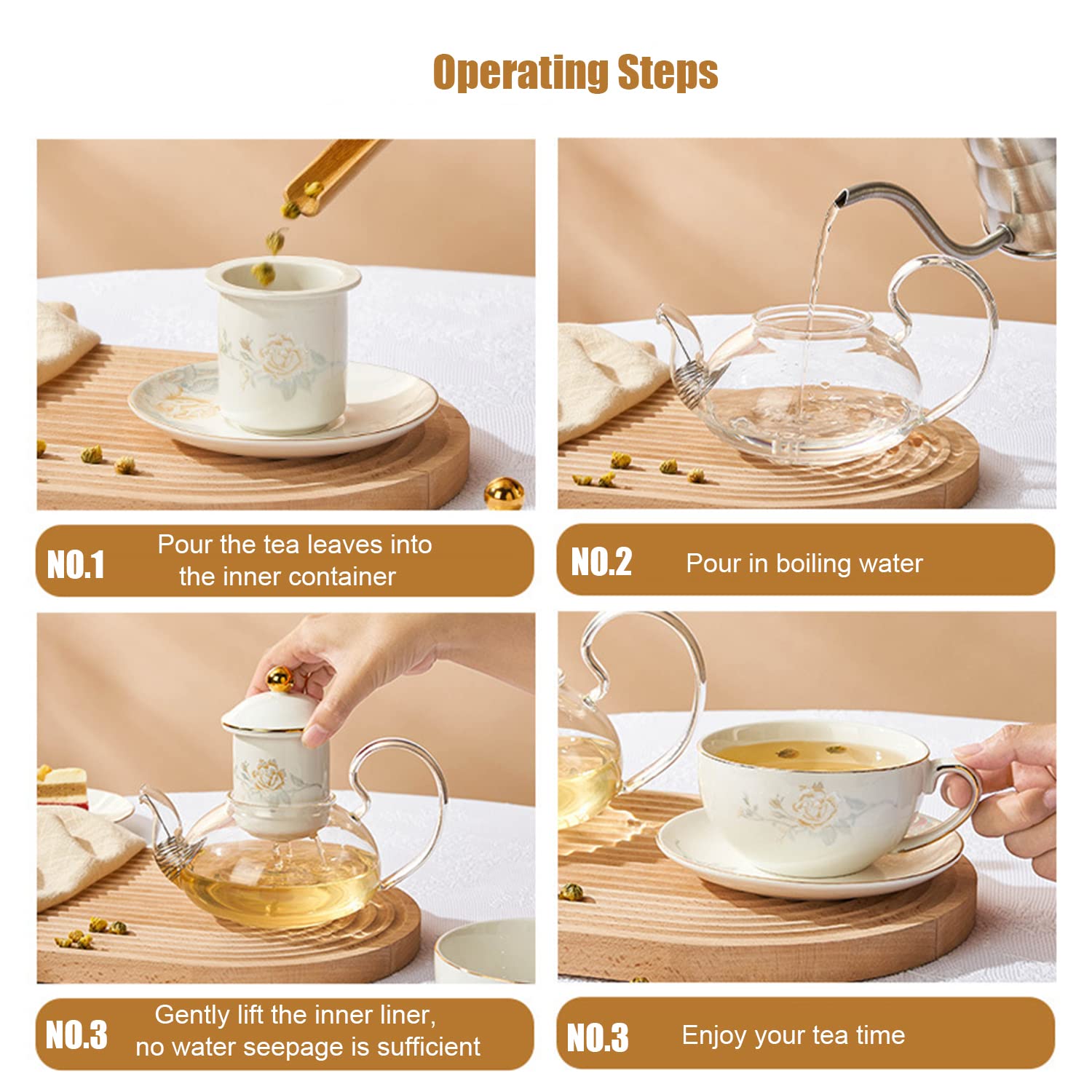 Operating Steps

NO.1 Pour the tea leaves into the inner container

NO.2 Pour in boiling water

NO.3 Gently lift the inner liner, no water seepage is sufficient

NO.3 Enjoy your tea time