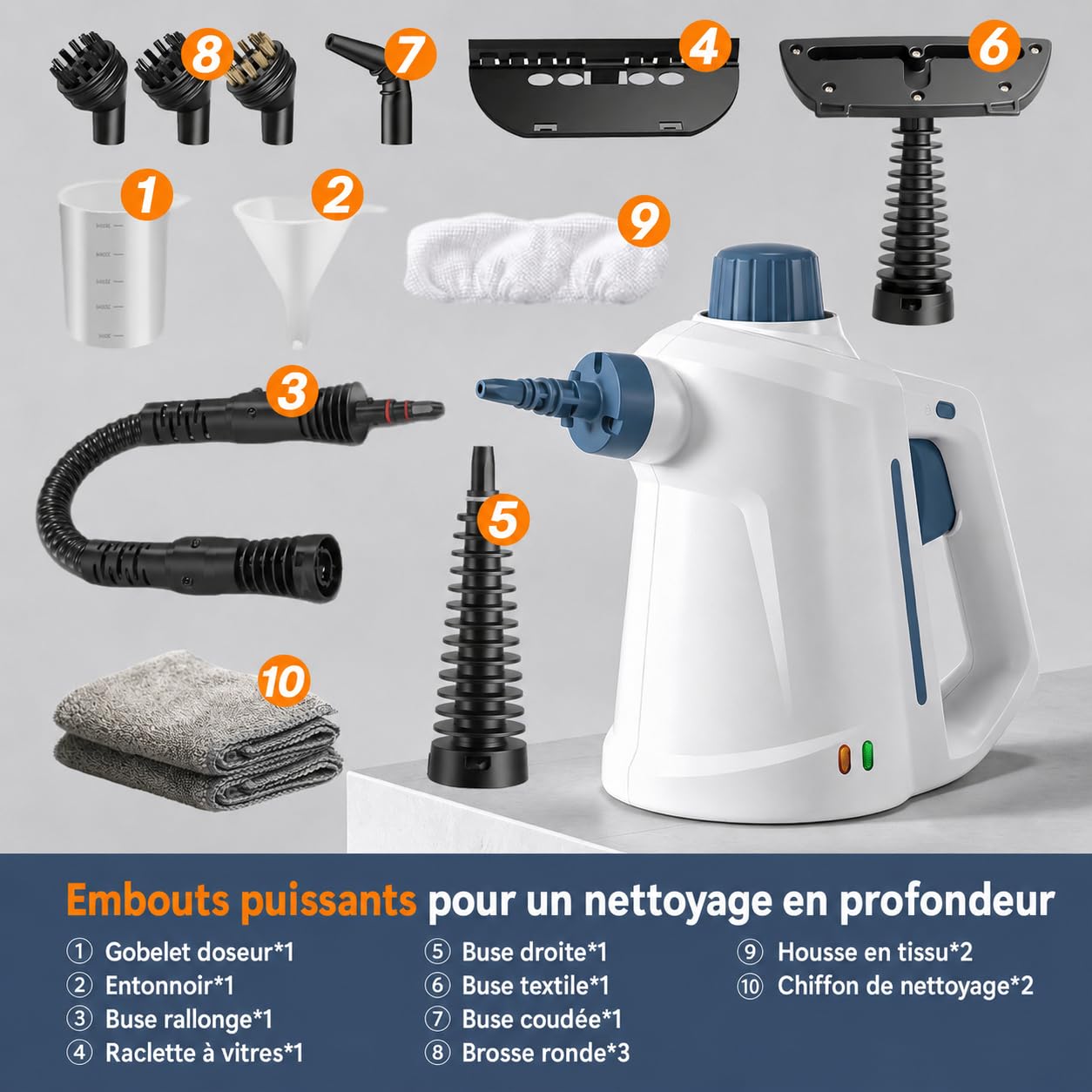 8 7 4 6

1 2 9

3

5

10

Embouts puissants pour un nettoyage en profondeur

① Gobelet doseur*1
② Entonnoir*1
③ Buse rallonge*1
④ Raclette à vitres*1

⑤ Buse droite*1
⑥ Buse textile*1
⑦ Buse coudée*1
⑧ Brosse ronde*3

⑨ Housse en tissu*2
⑩ Chiffon de nettoyage*2