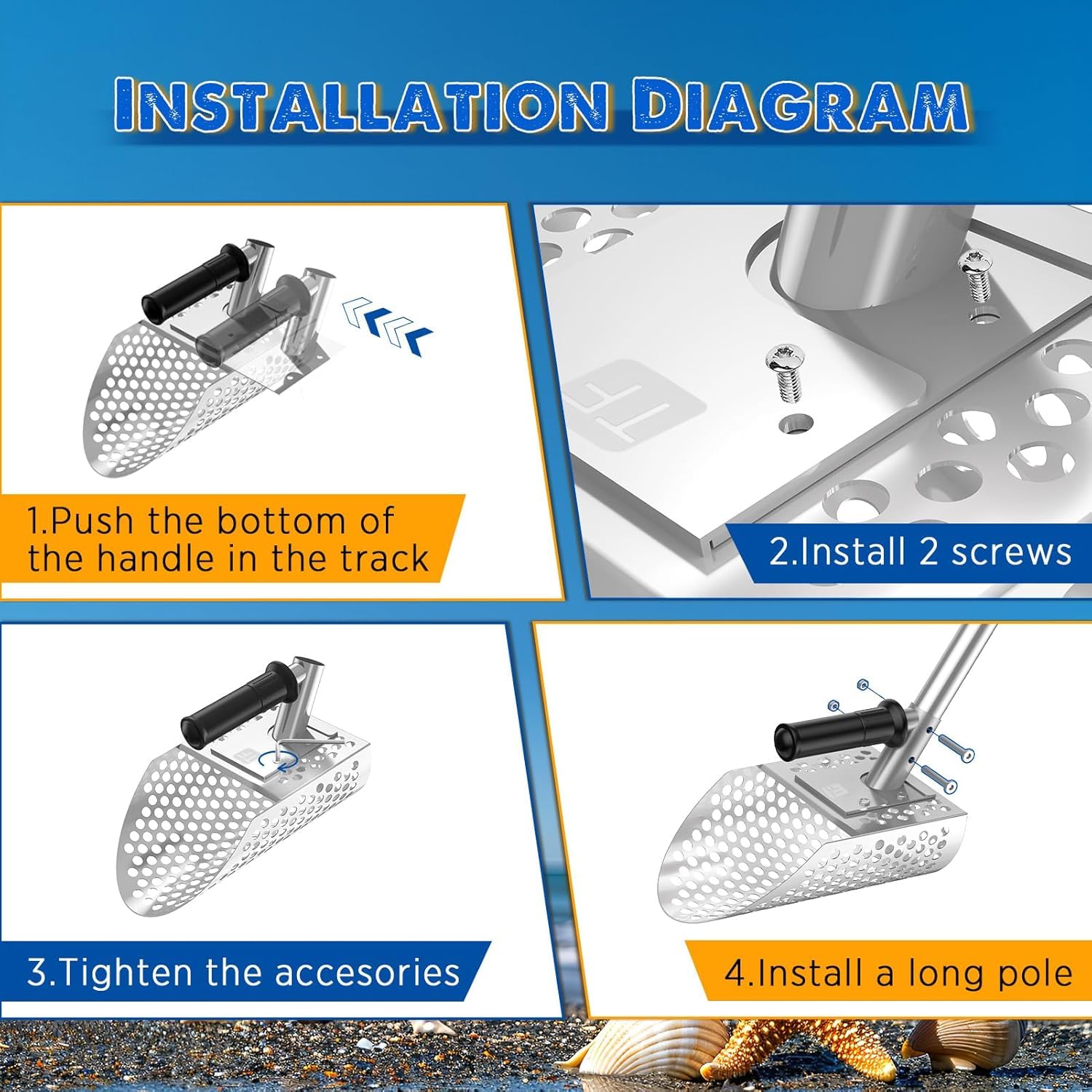 INSTALLATION DIAGRAM

1.Push the bottom of the handle in the track

2.Install 2 screws

3.Tighten the accesories

4.Install a long pole