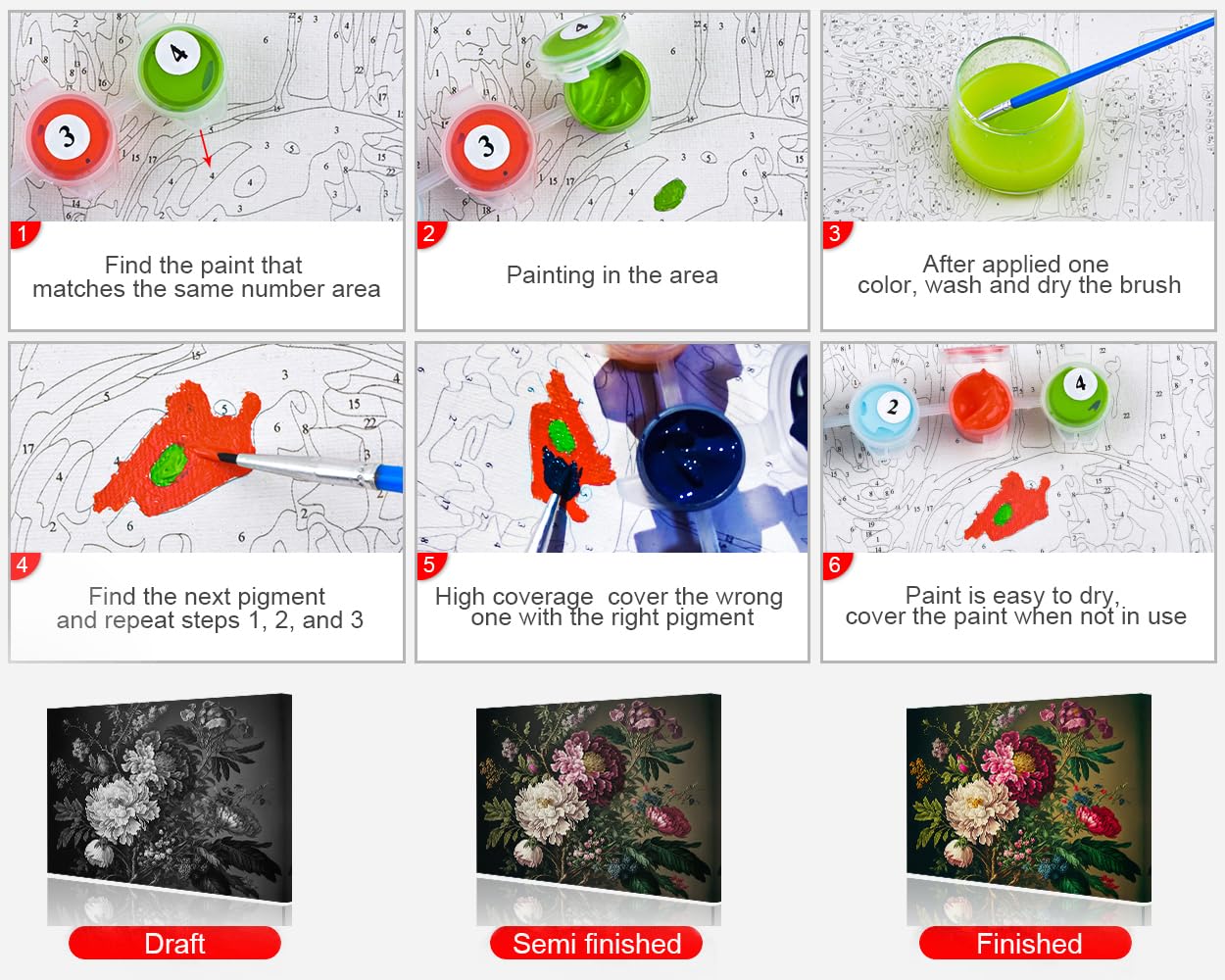 1
Find the paint that matches the same number area

2
Painting in the area

3
After applied one color, wash and dry the brush

4
Find the next pigment and repeat steps 1, 2, and 3

5
High coverage cover the wrong one with the right pigment

6
Paint is easy to dry, cover the paint when not in use

Draft

Semi finished

Finished