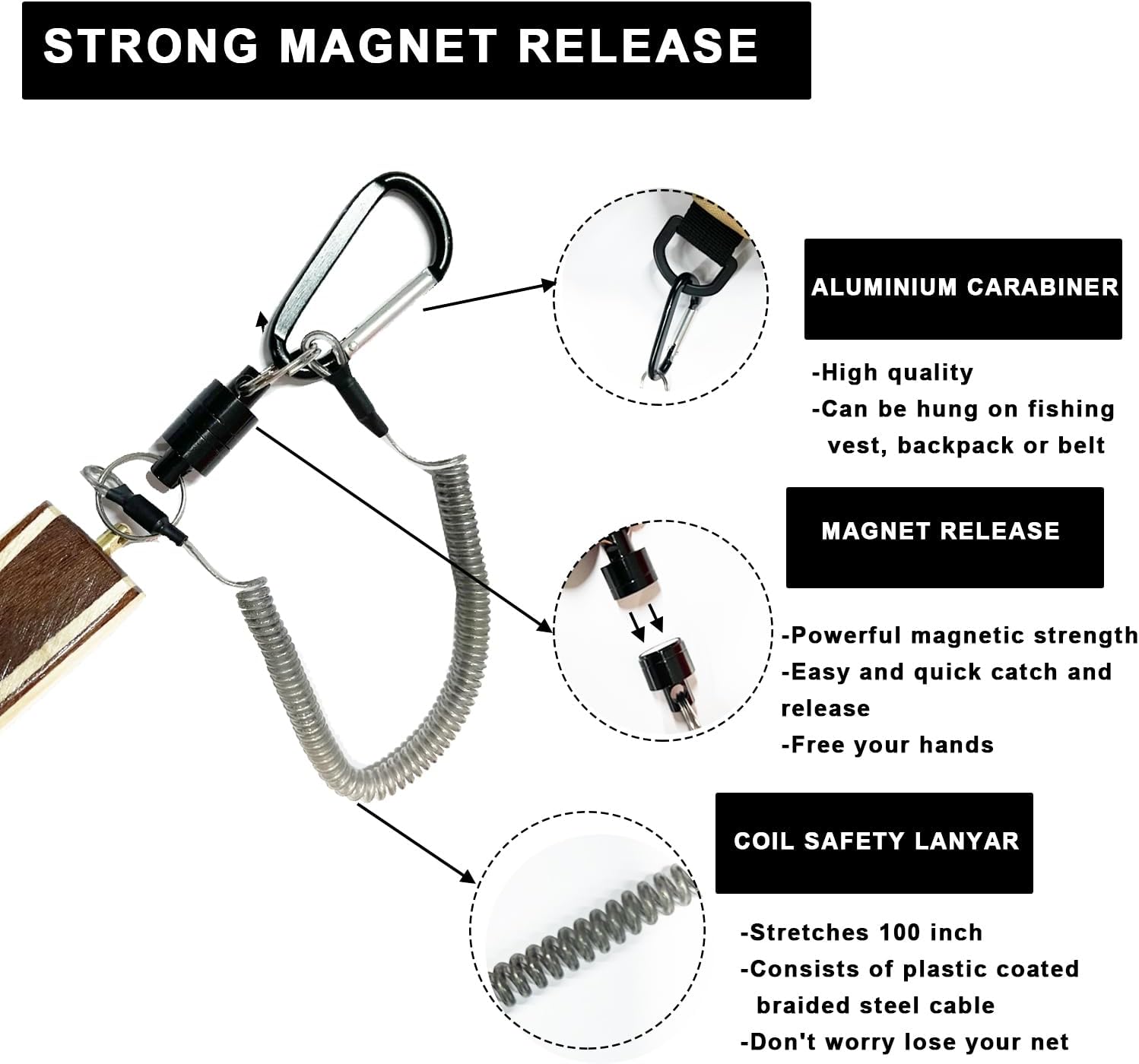 STRONG MAGNET RELEASE

ALUMINIUM CARABINER

-High quality
-Can be hung on fishing vest, backpack or belt

MAGNET RELEASE

-Powerful magnetic strength
-Easy and quick catch and release
-Free your hands

COIL SAFETY LANYAR

-Stretches 100 inch
-Consists of plastic coated braided steel cable
-Don't worry lose your net