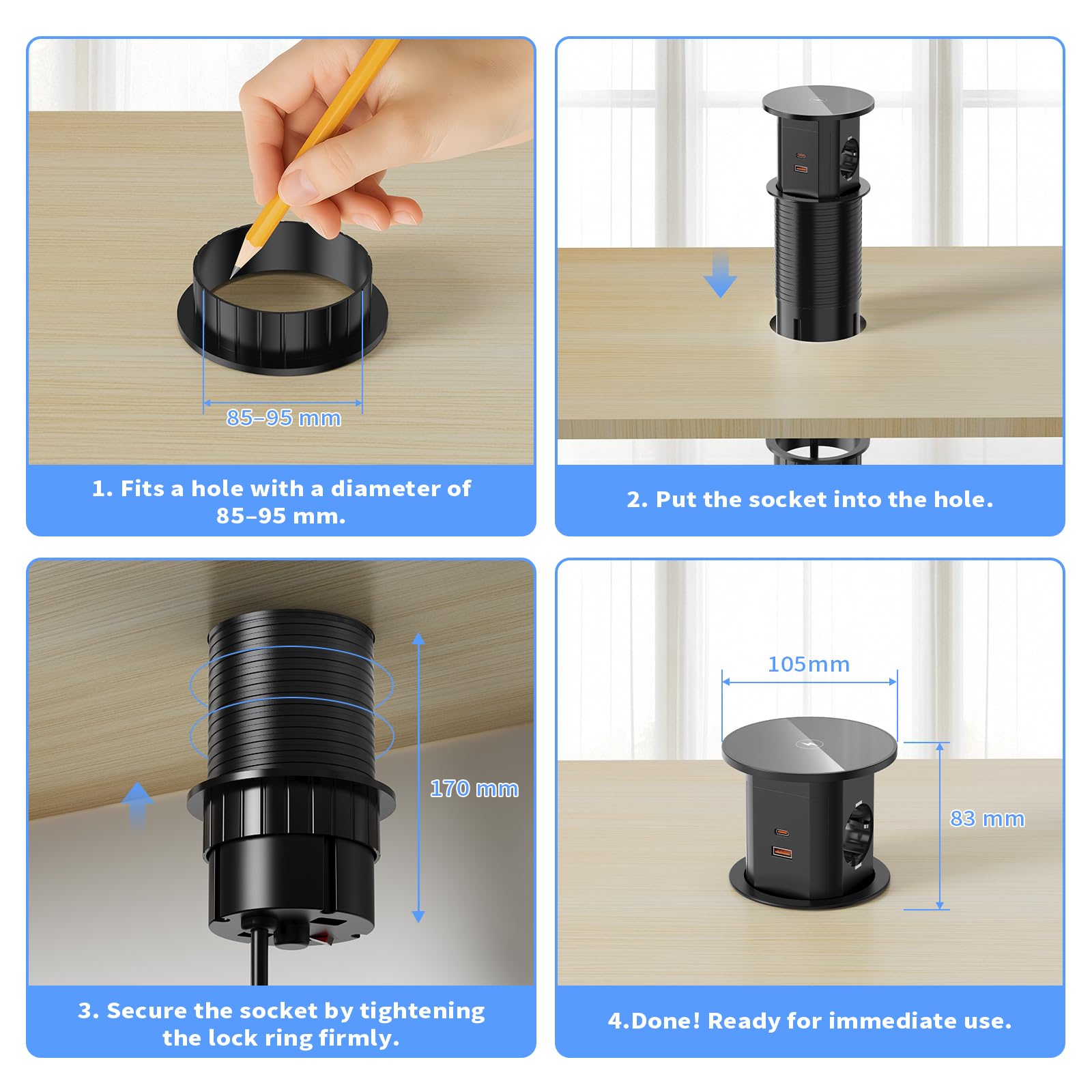 85–95 mm

1. Fits a hole with a diameter of 85–95 mm.

2. Put the socket into the hole.

170 mm

3. Secure the socket by tightening the lock ring firmly.

105mm

83 mm

4.Done! Ready for immediate use.