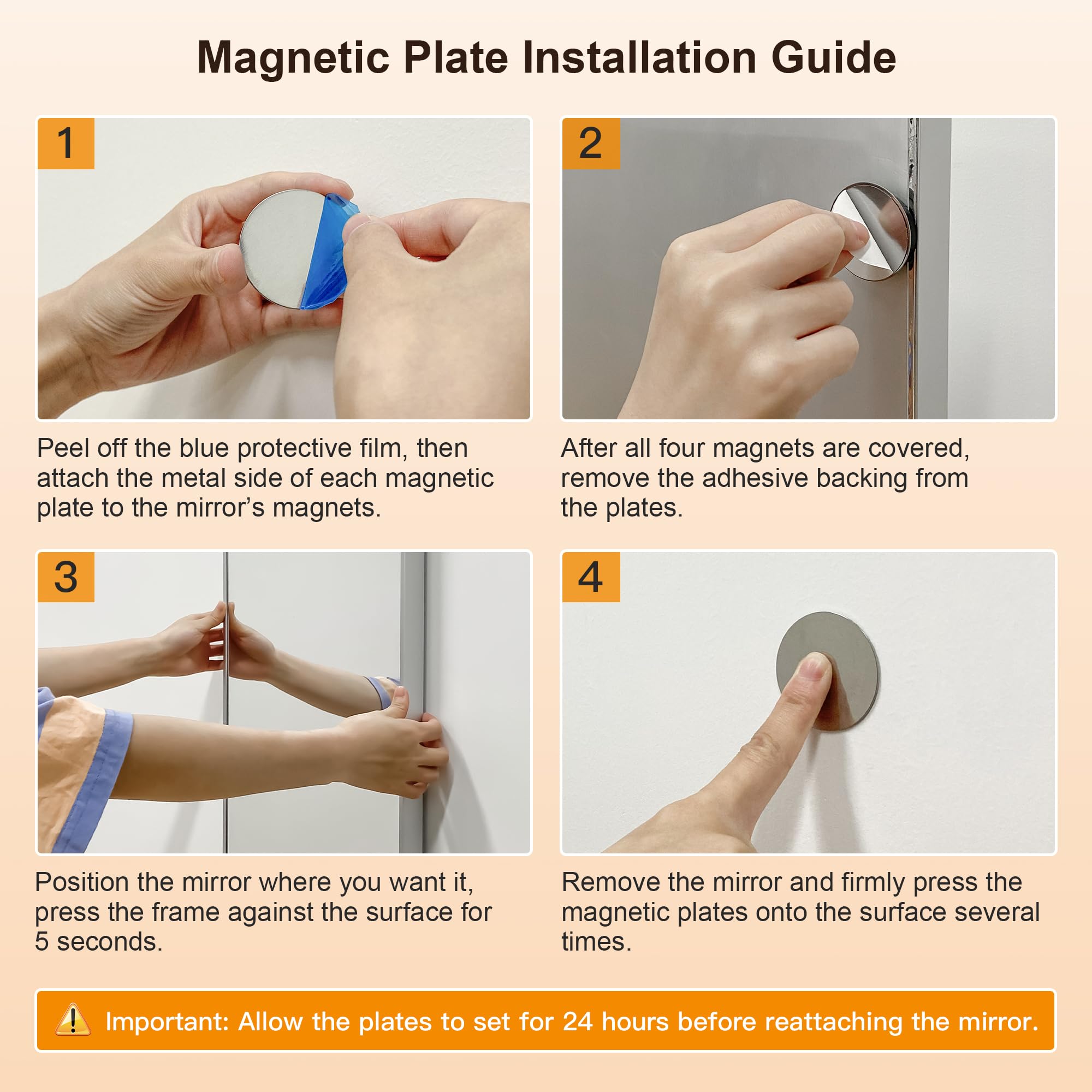 Magnetic Plate Installation Guide

1

Peel off the blue protective film, then attach the metal side of each magnetic plate to the mirror's magnets.

2

After all four magnets are covered, remove the adhesive backing from the plates.

3

Position the mirror where you want it, press the frame against the surface for 5 seconds.

4

Remove the mirror and firmly press the magnetic plates onto the surface several times.

Important: Allow the plates to set for 24 hours before reattaching the mirror.