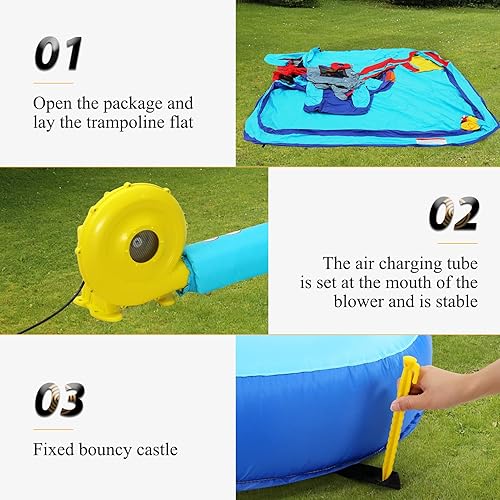 01

Open the package and lay the trampoline flat

02

The air charging tube is set at the mouth of the blower and is stable

03

Fixed bouncy castle