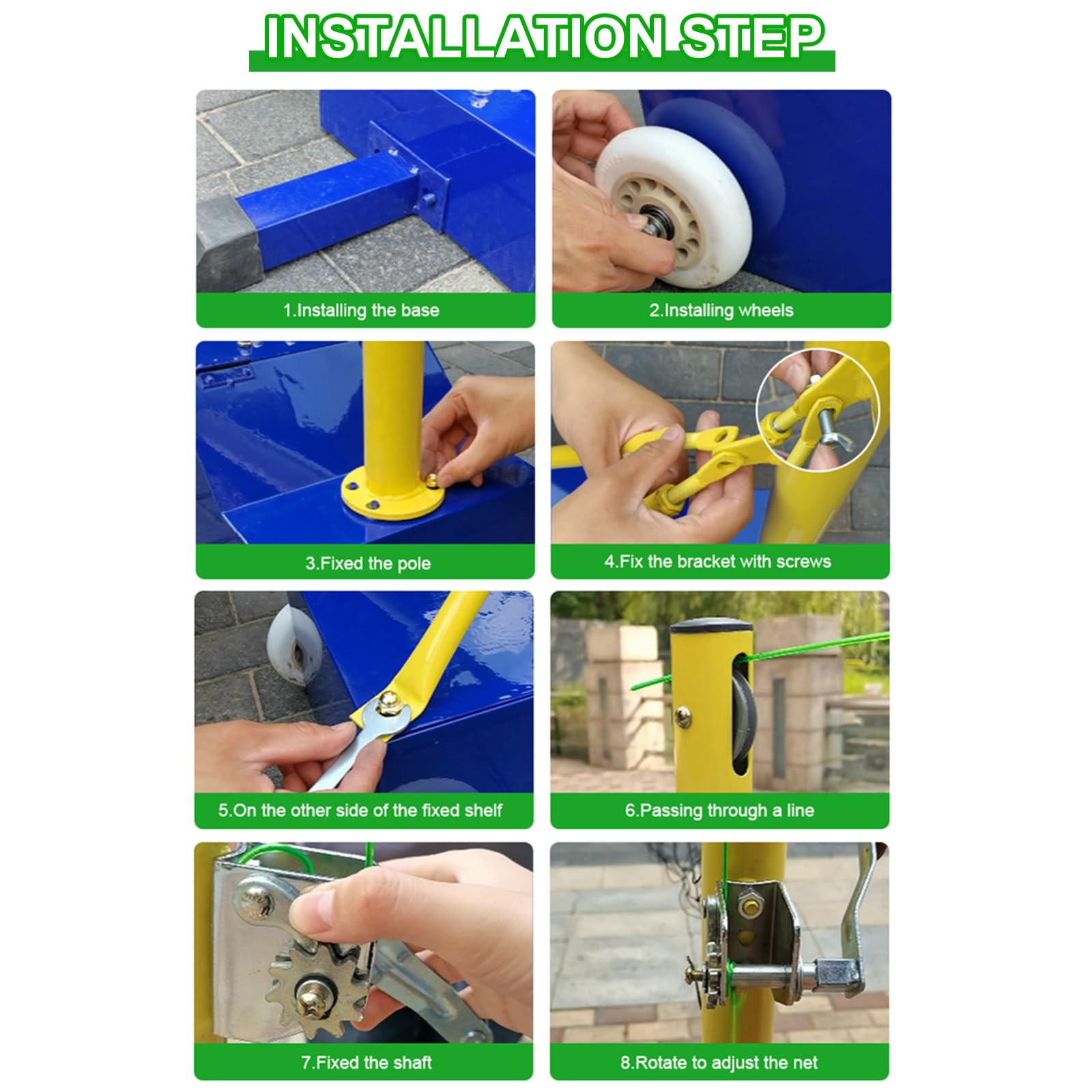 INSTALLATION STEP

1.Installing the base

2.Installing wheels

3.Fixed the pole

4.Fix the bracket with screws

5.On the other side of the fixed shelf

6.Passing through a line

7.Fixed the shaft

8.Rotate to adjust the net