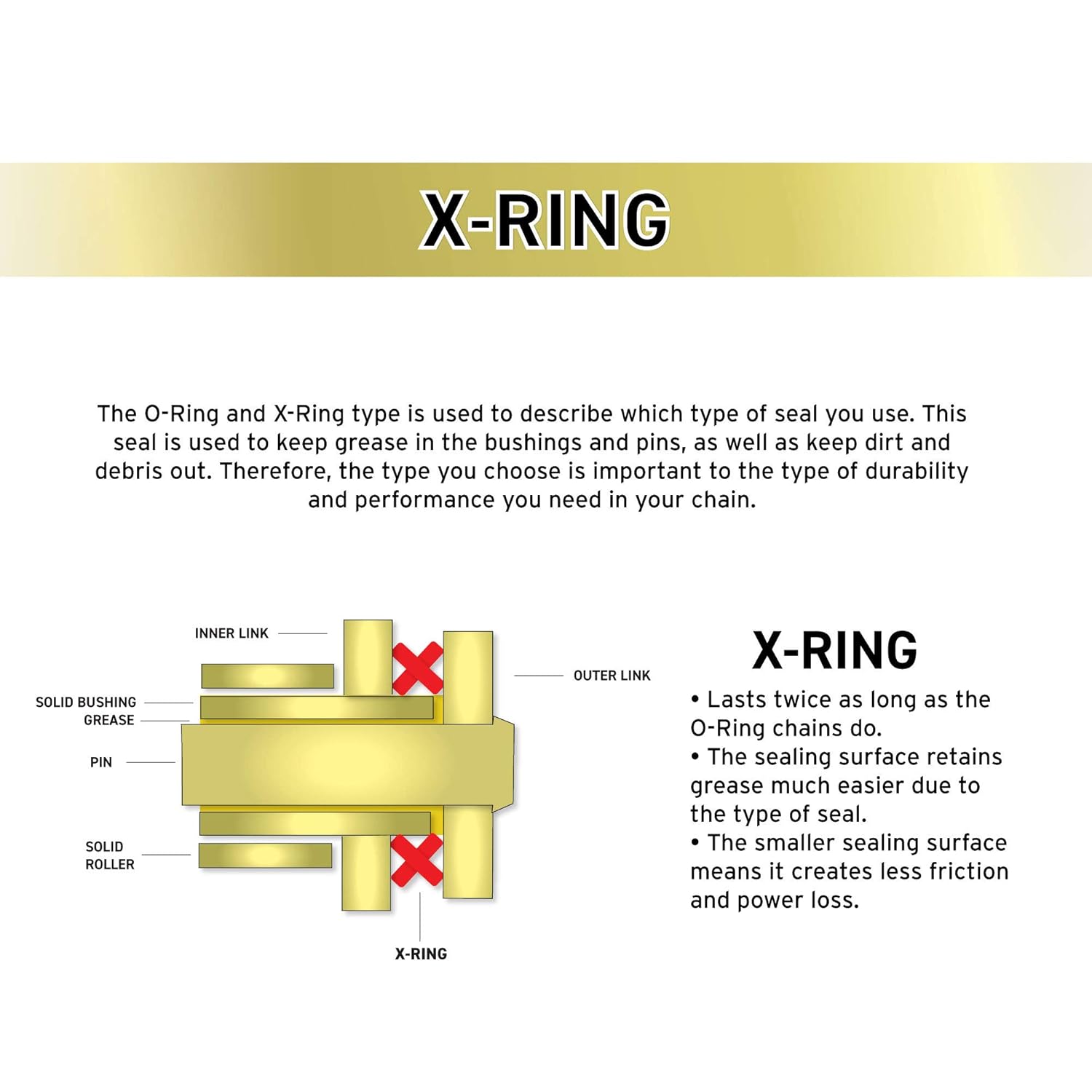 X-RING

The O-Ring and X-Ring type is used to describe which type of seal you use. This seal is used to keep grease in the bushings and pins, as well as keep dirt and debris out. Therefore, the type you choose is important to the type of durability and performance you need in your chain.

INNER LINK

OUTER LINK

SOLID BUSHING

GREASE

PIN

SOLID ROLLER

X-RING

X-RING

• Lasts twice as long as the O-Ring chains do.
• The sealing surface retains grease much easier due to the type of seal.
• The smaller sealing surface means it creates less friction and power loss.