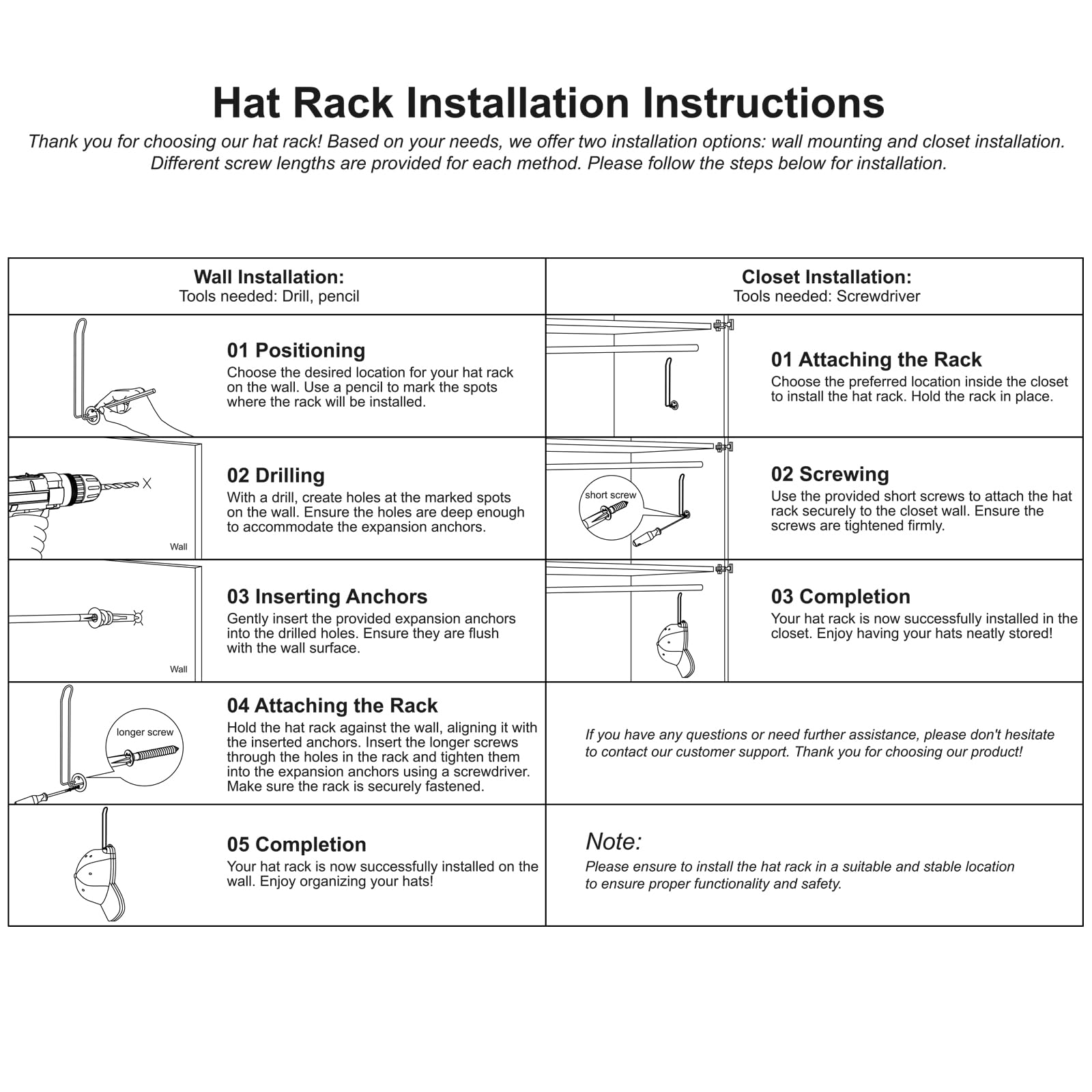 Hat Rack Installation Instructions

Thank you for choosing our hat rack! Based on your needs, we offer two installation options: wall mounting and closet installation. Different screw lengths are provided for each method. Please follow the steps below for installation.

Wall Installation:
Tools needed: Drill, pencil

01 Positioning
Choose the desired location for your hat rack on the wall. Use a pencil to mark the spots where the rack will be installed.

Wall

02 Drilling
With a drill, create holes at the marked spots on the wall. Ensure the holes are deep enough to accommodate the expansion anchors.

Wall

03 Inserting Anchors
Gently insert the provided expansion anchors into the drilled holes. Ensure they are flush with the wall surface.

longer screw

04 Attaching the Rack
Hold the hat rack against the wall, aligning it with the inserted anchors. Insert the longer screws through the holes in the rack and tighten them into the expansion anchors using a screwdriver. Make sure the rack is securely fastened.

05 Completion
Your hat rack is now successfully installed on the wall. Enjoy organizing your hats!

Closet Installation:
Tools needed: Screwdriver

01 Attaching the Rack
Choose the preferred location inside the closet to install the hat rack. Hold the rack in place.

short screw

02 Screwing
Use the provided short screws to attach the hat rack securely to the closet wall. Ensure the screws are tightened firmly.

03 Completion
Your hat rack is now successfully installed in the closet. Enjoy having your hats neatly stored!

If you have any questions or need further assistance, please don't hesitate to contact our customer support. Thank you for choosing our product!

Note:
Please ensure to install the hat rack in a suitable and stable location to ensure proper functionality and safety.