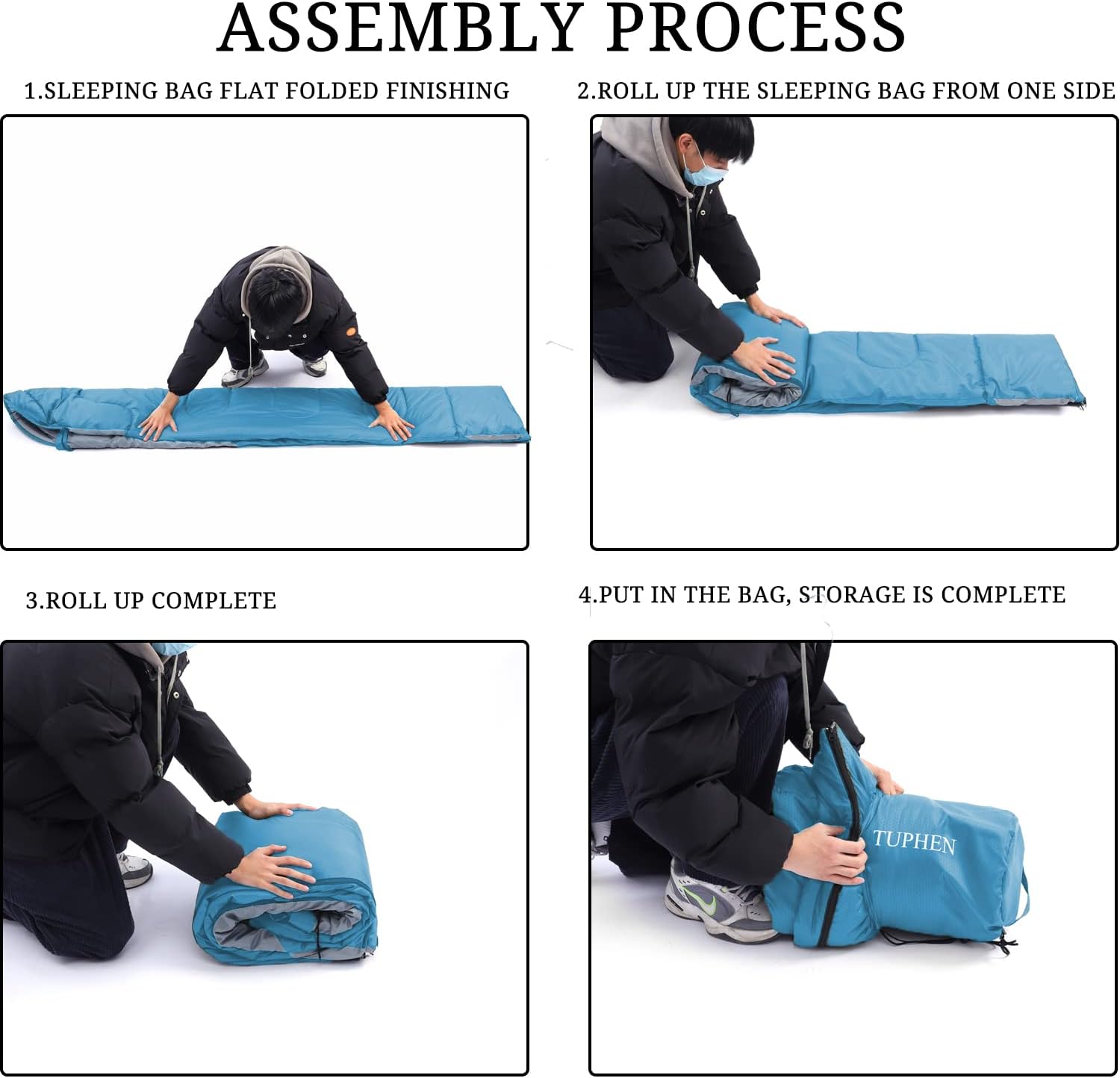 ASSEMBLY PROCESS

1.SLEEPING BAG FLAT FOLDED FINISHING

2.ROLL UP THE SLEEPING BAG FROM ONE SIDE

3.ROLL UP COMPLETE

4.PUT IN THE BAG, STORAGE IS COMPLETE

TUPHEN