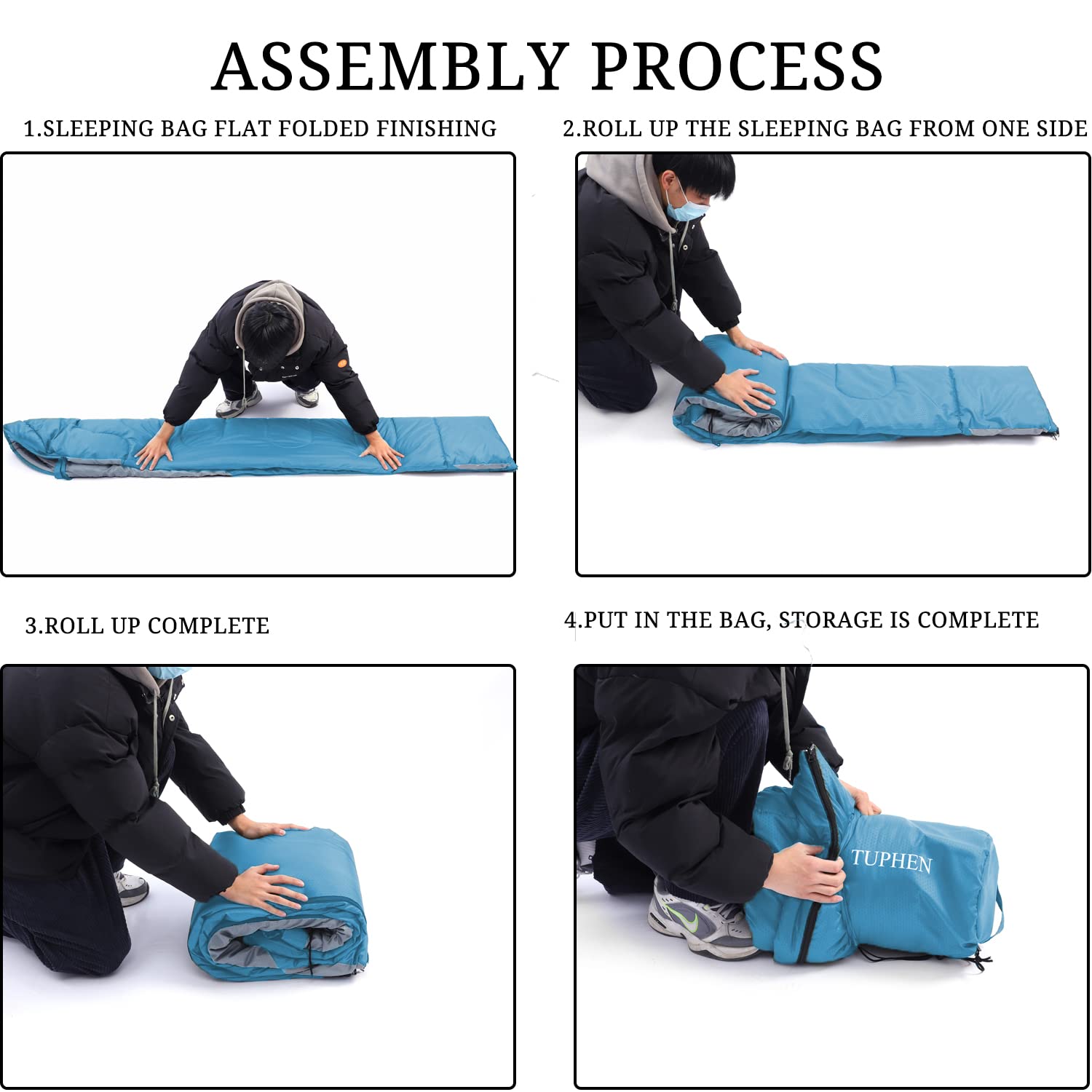 ASSEMBLY PROCESS

1.SLEEPING BAG FLAT FOLDED FINISHING

2.ROLL UP THE SLEEPING BAG FROM ONE SIDE

3.ROLL UP COMPLETE

4.PUT IN THE BAG, STORAGE IS COMPLETE

TUPHEN