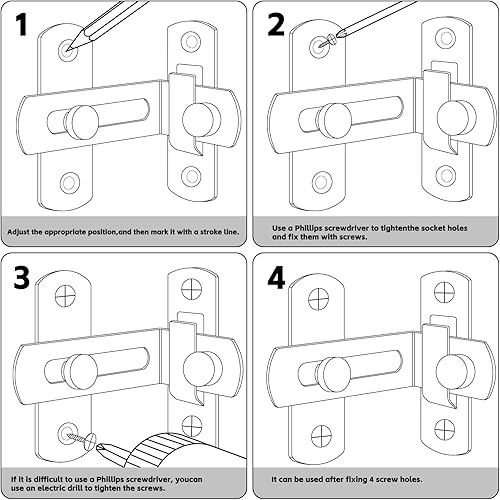 1

Adjust the appropriate position,and then mark it with a stroke line.

2

Use a Phillips screwdriver to tightenthe socket holes and fix them with screws.

3

If it is difficult to use a Phillips screwdriver, youcan use an electric drill to tighten the screws.

4

It can be used after fixing 4 screw holes.