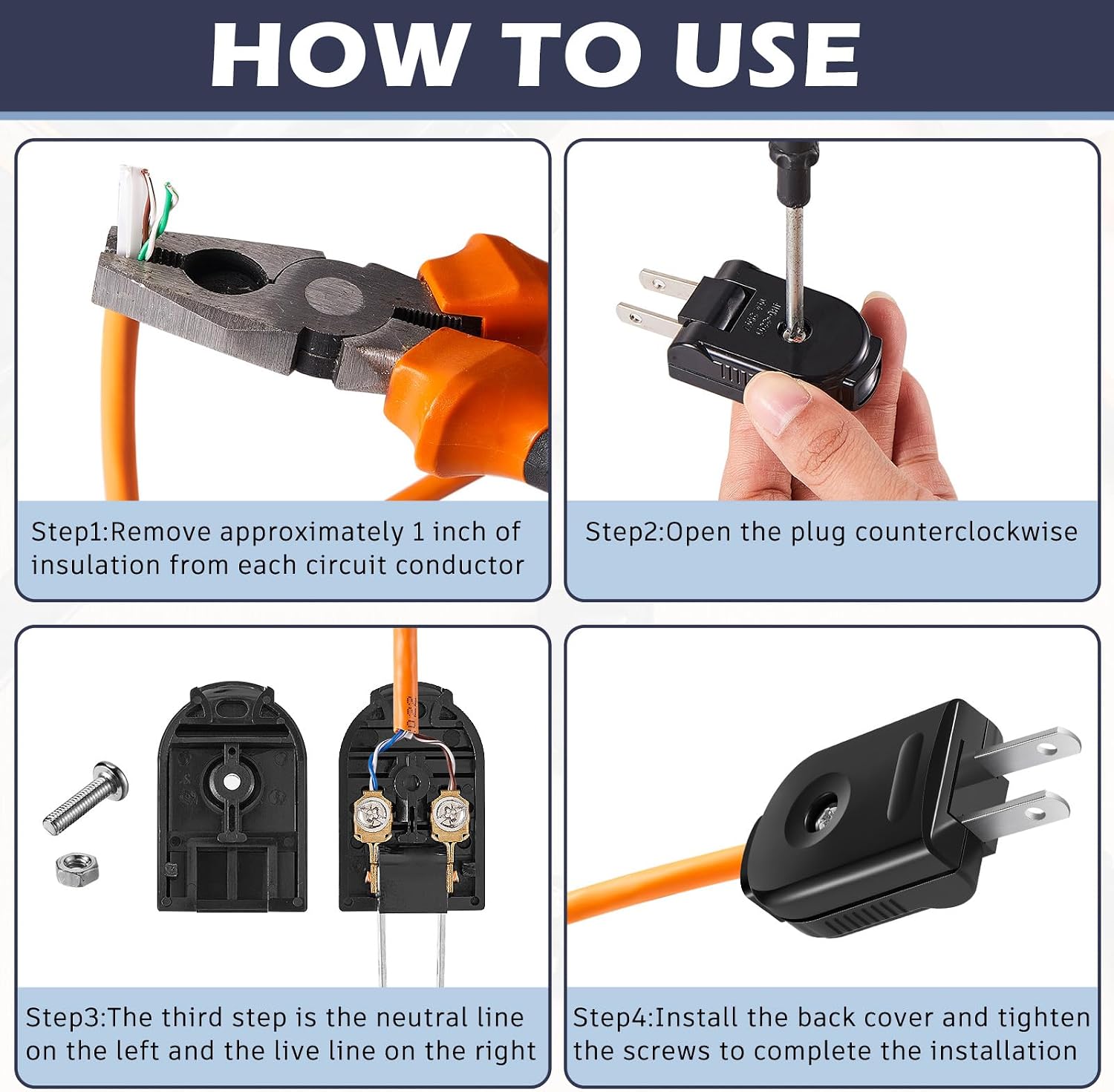 HOW TO USE

Step1:Remove approximately 1 inch of insulation from each circuit conductor

Step2:Open the plug counterclockwise

Step3:The third step is the neutral line on the left and the live line on the right

Step4:Install the back cover and tighten the screws to complete the installation