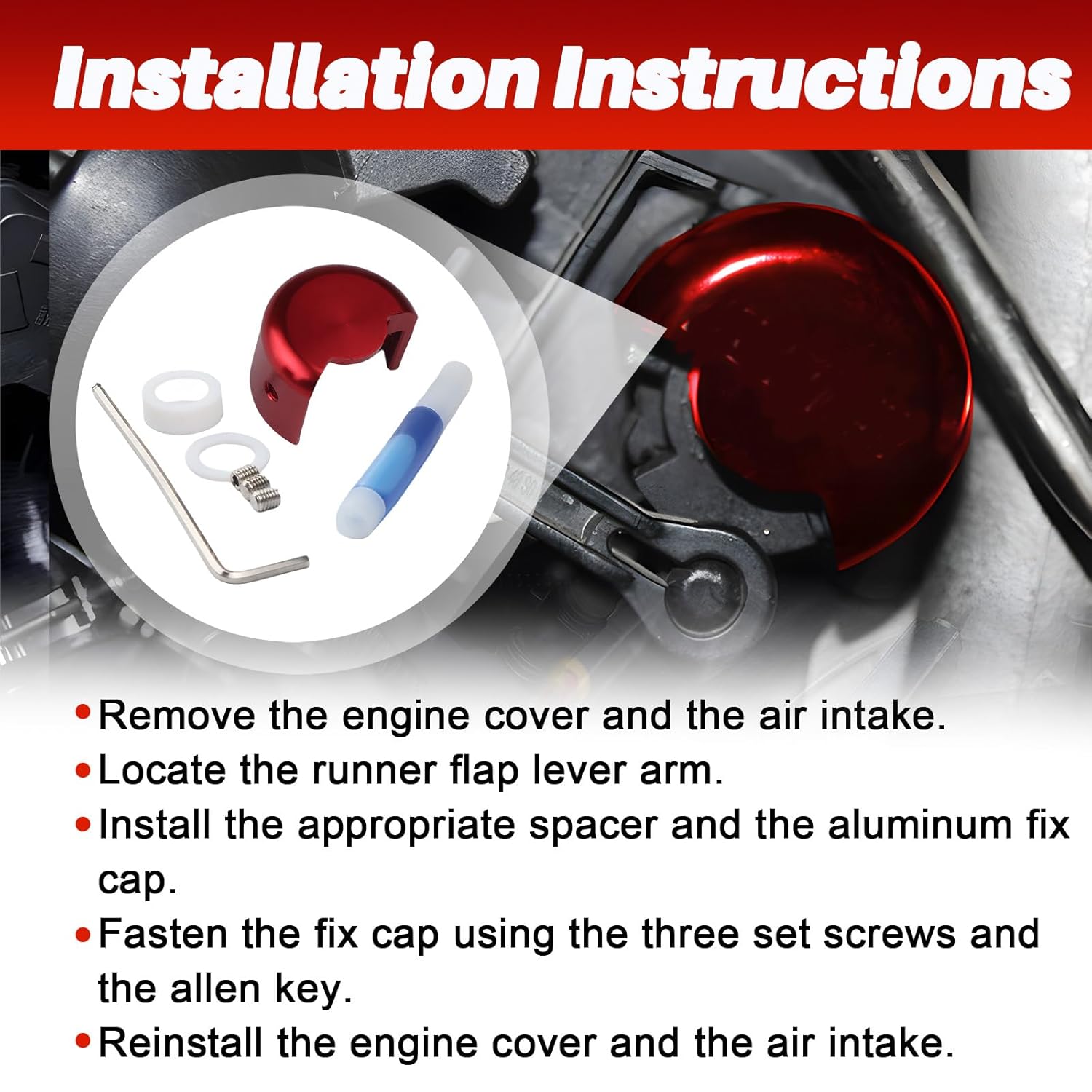 Installation Instructions

• Remove the engine cover and the air intake.
• Locate the runner flap lever arm.
• Install the appropriate spacer and the aluminum fix cap.
• Fasten the fix cap using the three set screws and the allen key.
• Reinstall the engine cover and the air intake.