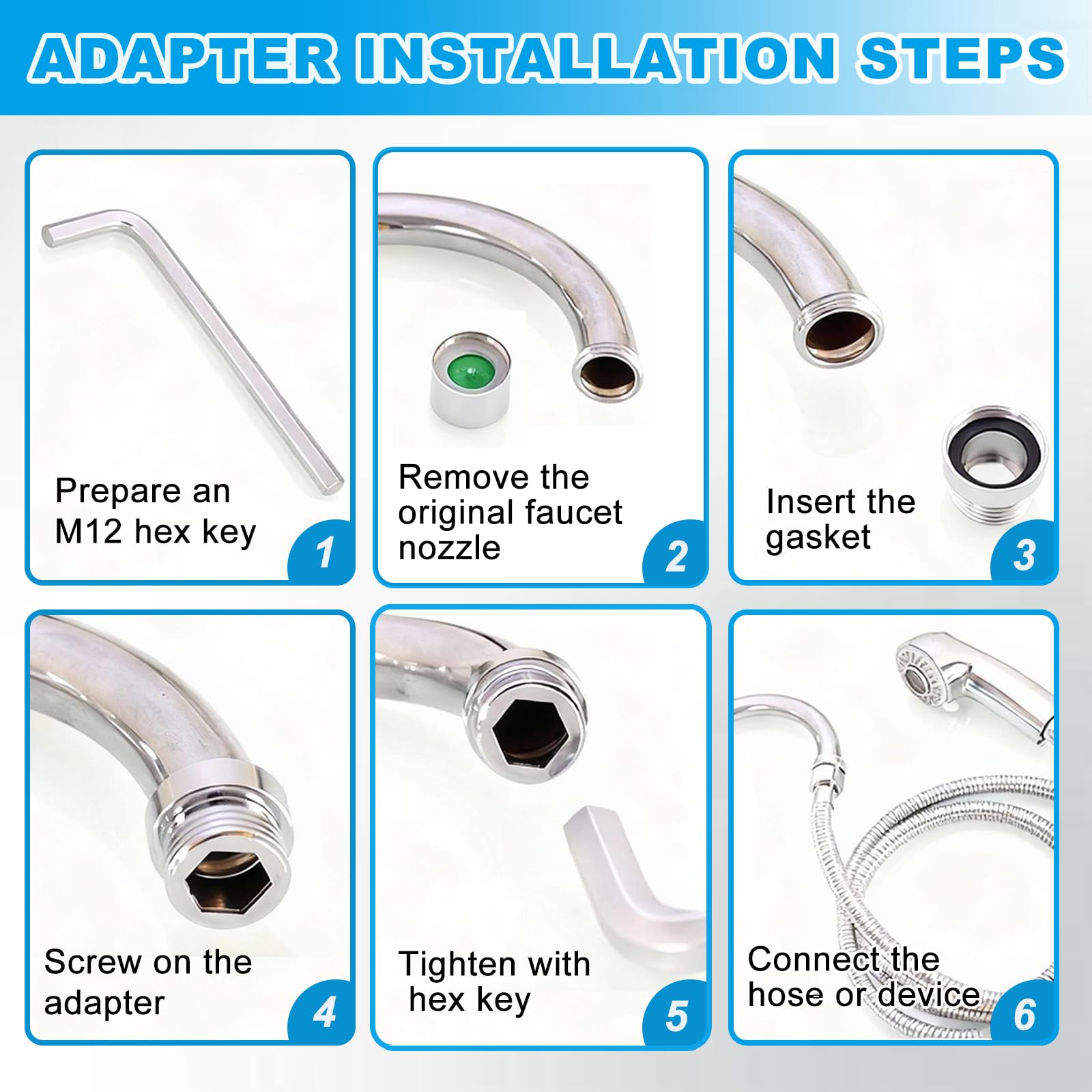 ADAPTER INSTALLATION STEPS

Prepare an M12 hex key

1

Remove the original faucet nozzle

2

Insert the gasket

3

Screw on the adapter

4

Tighten with hex key

5

Connect the hose or device

6