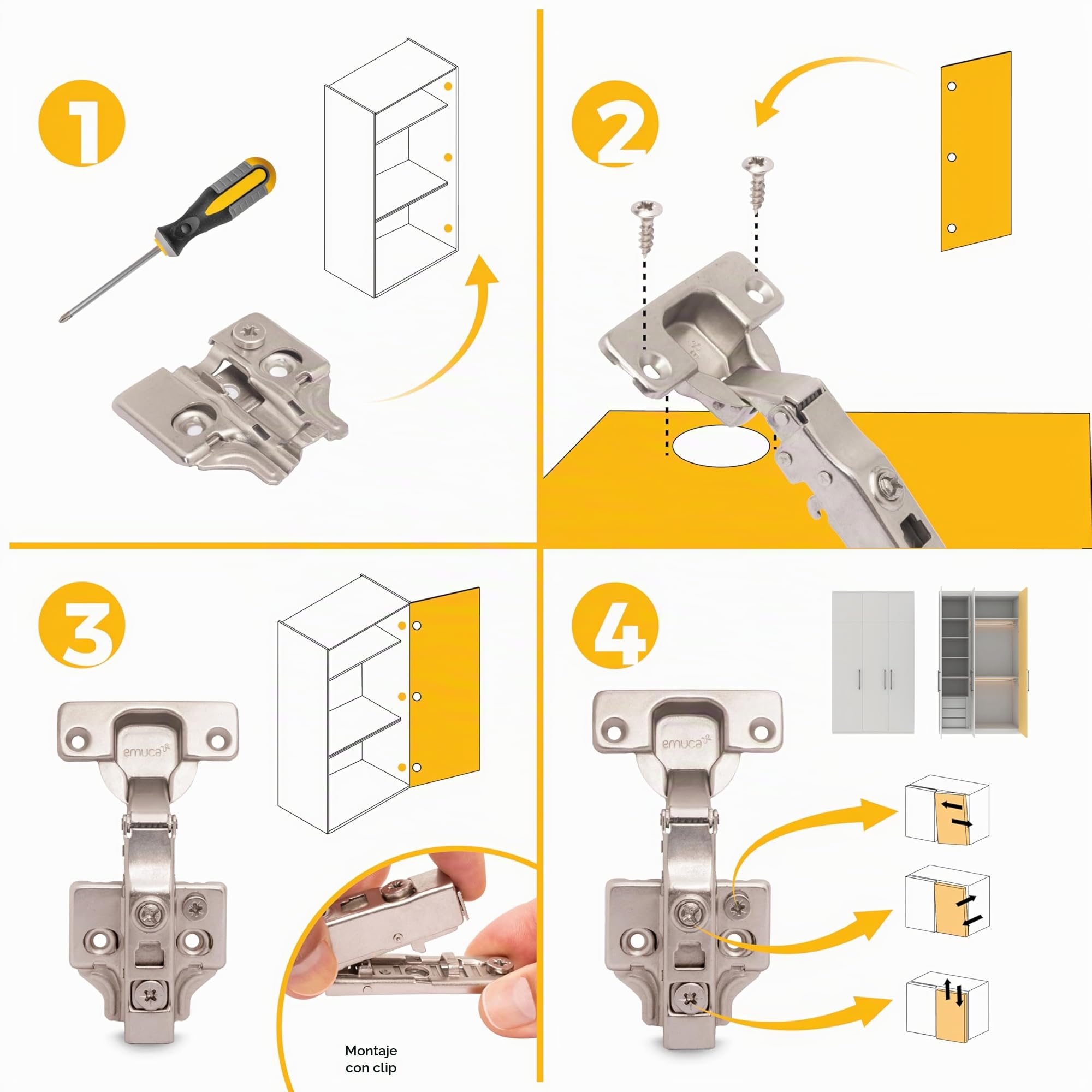 1

2

3

emuca

Montaje con clip

4

emuca