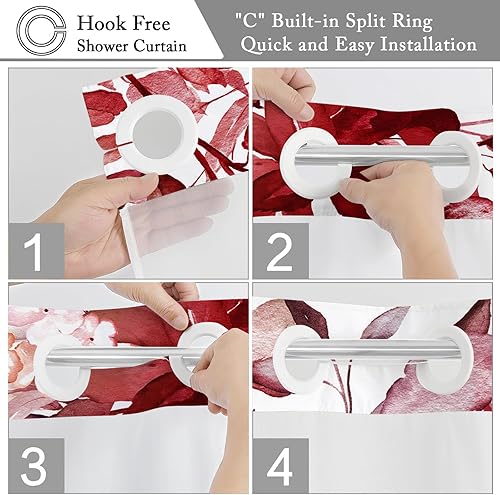 Hook Free
Shower Curtain

"C" Built-in Split Ring
Quick and Easy Installation

1

2

3

4