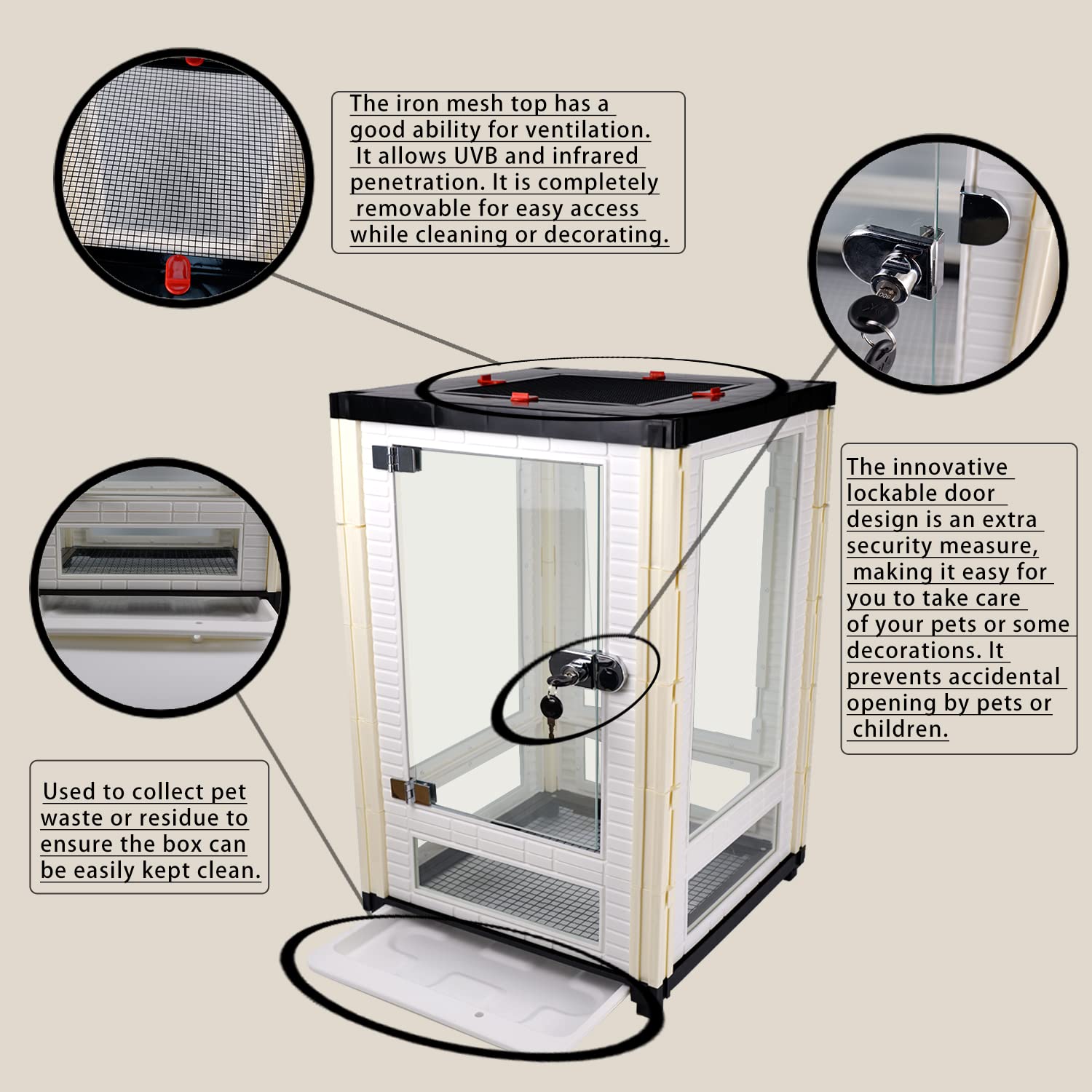 The iron mesh top has a good ability for ventilation. It allows UVB and infrared penetration. It is completely removable for easy access while cleaning or decorating.

The innovative lockable door design is an extra security measure, making it easy for you to take care of your pets or some decorations. It prevents accidental opening by pets or children.

Used to collect pet waste or residue to ensure the box can be easily kept clean.