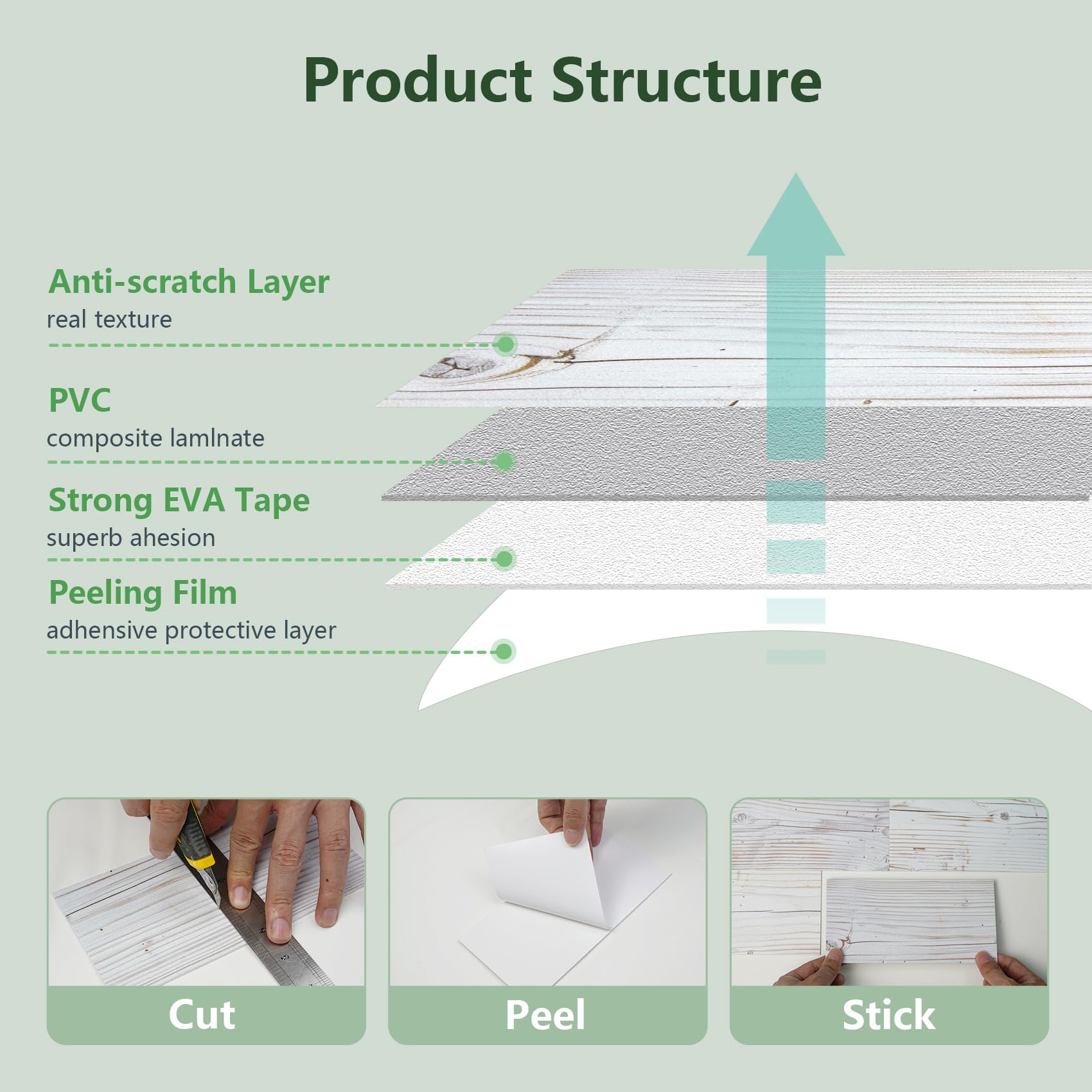 Product Structure

Anti-scratch Layer
real texture

PVC
composite lamlnate

Strong EVA Tape
superb ahesion

Peeling Film
adhensive protective layer

Cut

Peel

Stick