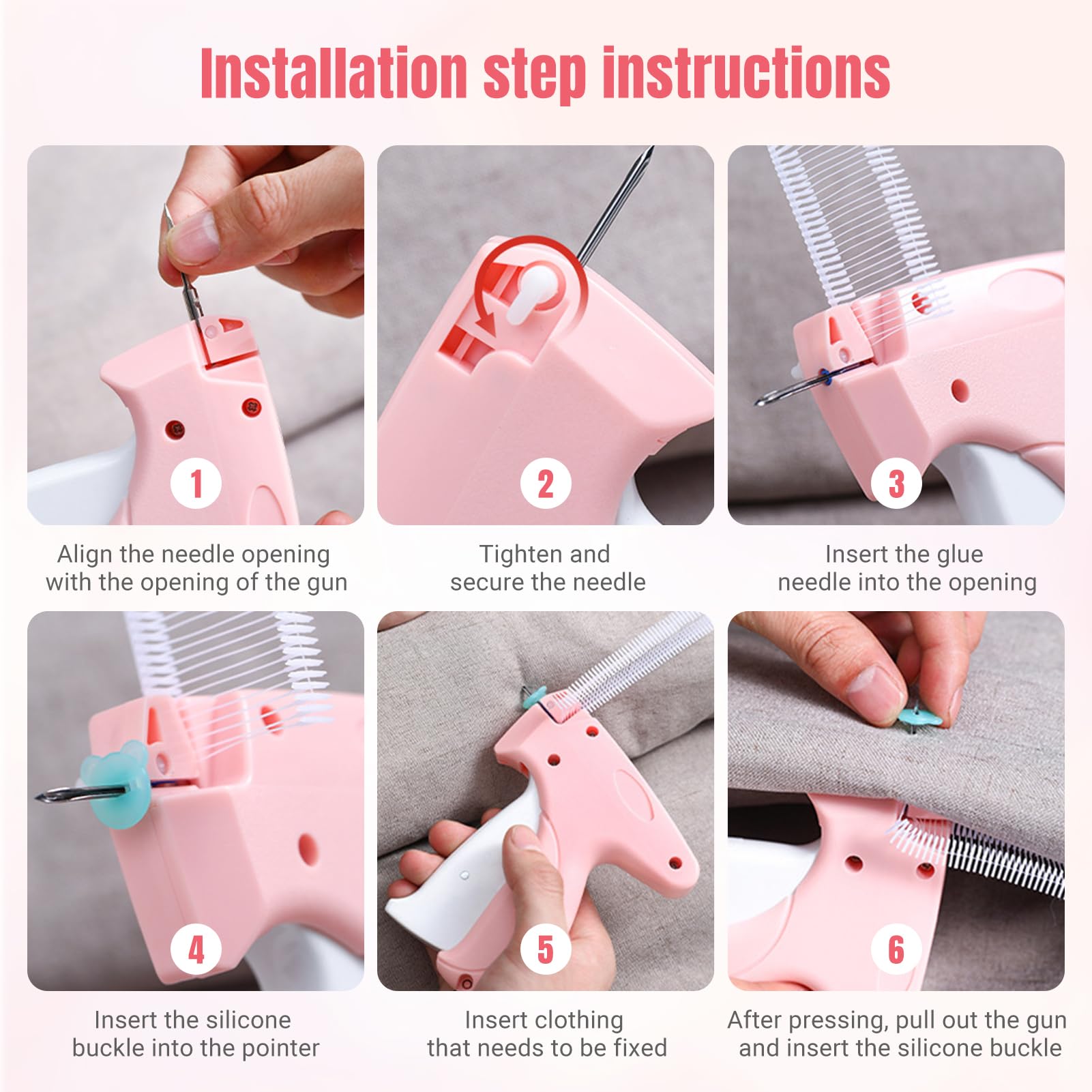 Installation step instructions

1

Align the needle opening with the opening of the gun

2

Tighten and secure the needle

3

Insert the glue needle into the opening

4

Insert the silicone buckle into the pointer

5

Insert clothing that needs to be fixed

6

After pressing, pull out the gun and insert the silicone buckle