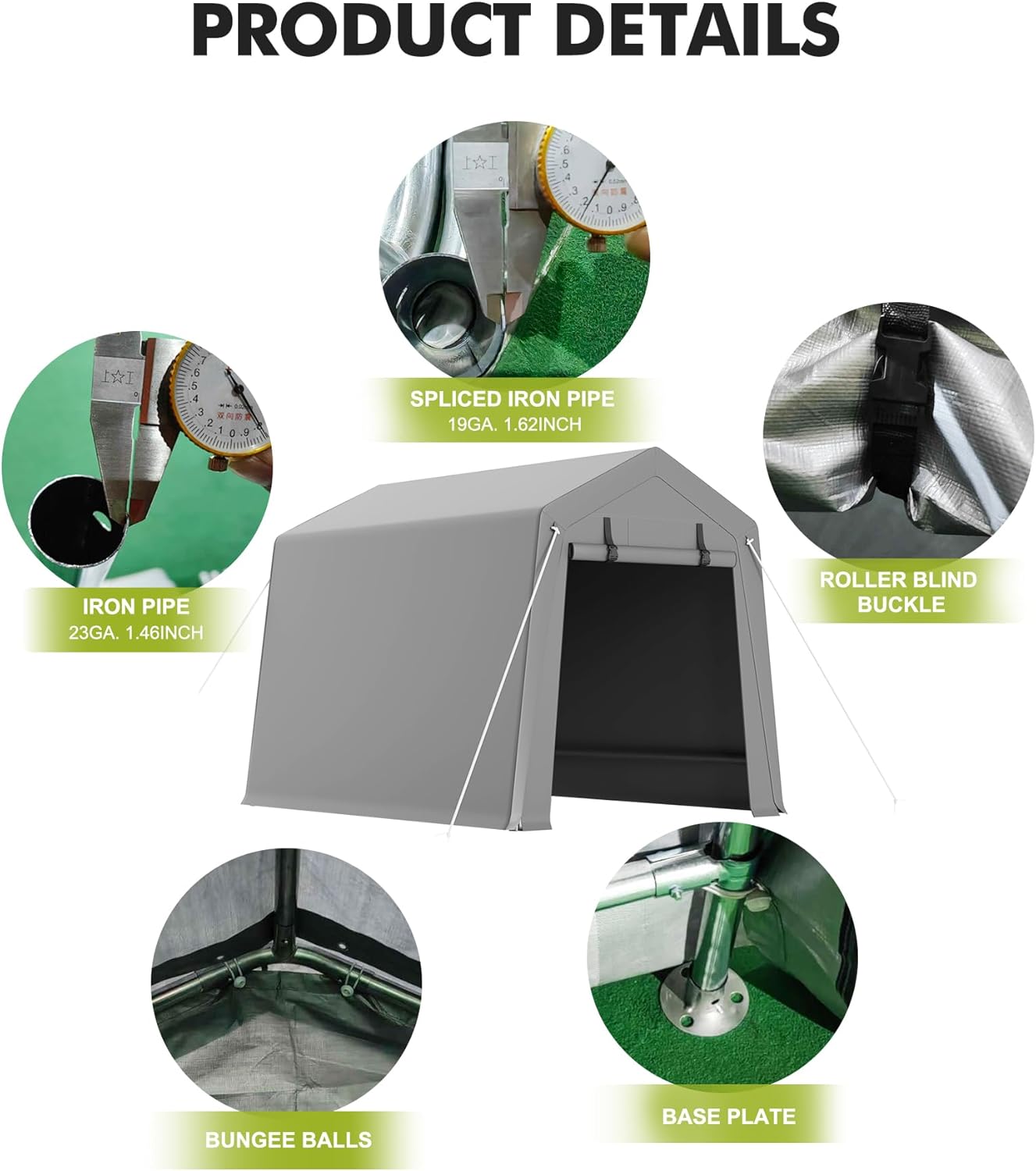 PRODUCT DETAILS

SPLICED IRON PIPE
19GA. 1.62INCH

IRON PIPE
23GA. 1.46INCH

ROLLER BLIND BUCKLE

BUNGEE BALLS

BASE PLATE