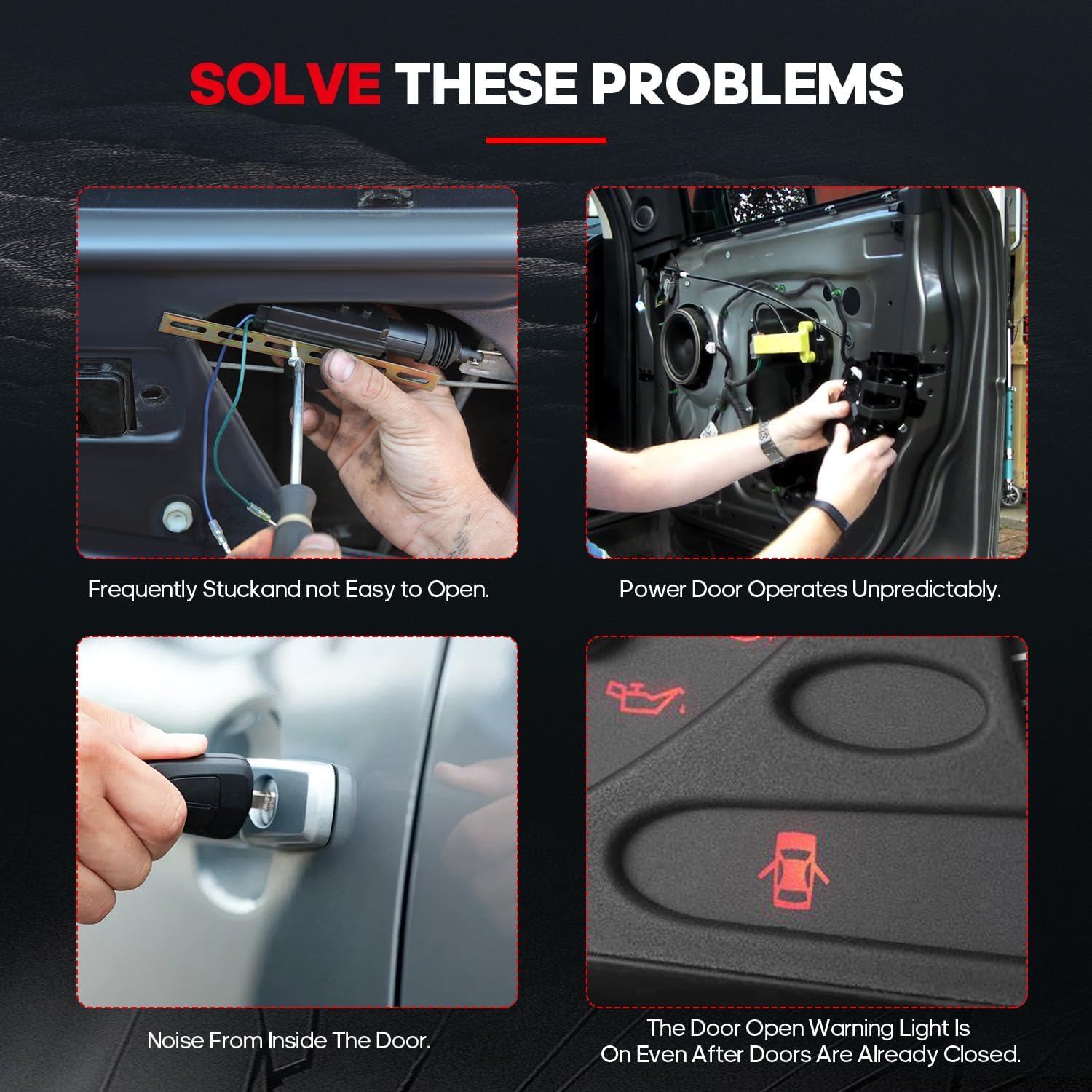 SOLVE THESE PROBLEMS

Frequently Stuckand not Easy to Open.

Power Door Operates Unpredictably.

Noise From Inside The Door.

The Door Open Warning Light Is On Even After Doors Are Already Closed.