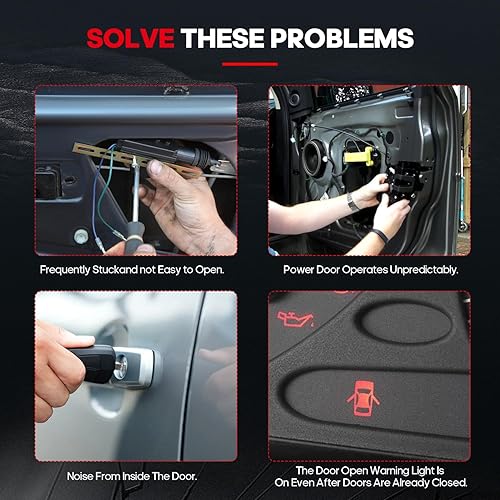 SOLVE THESE PROBLEMS

Frequently Stuckand not Easy to Open.

Power Door Operates Unpredictably.

Noise From Inside The Door.

The Door Open Warning Light Is On Even After Doors Are Already Closed.