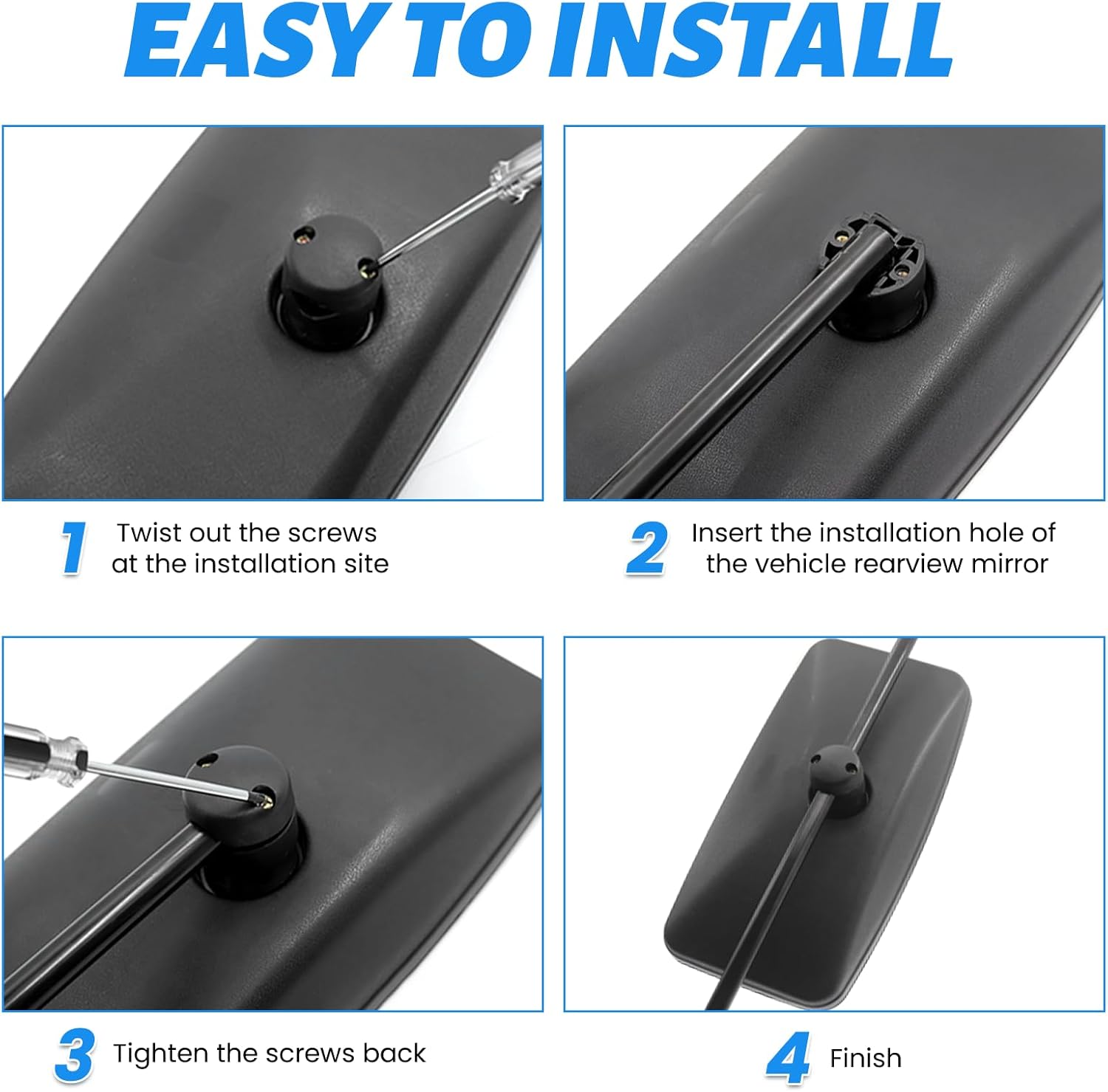 EASY TO INSTALL

1 Twist out the screws at the installation site

2 Insert the installation hole of the vehicle rearview mirror

3 Tighten the screws back

4 Finish