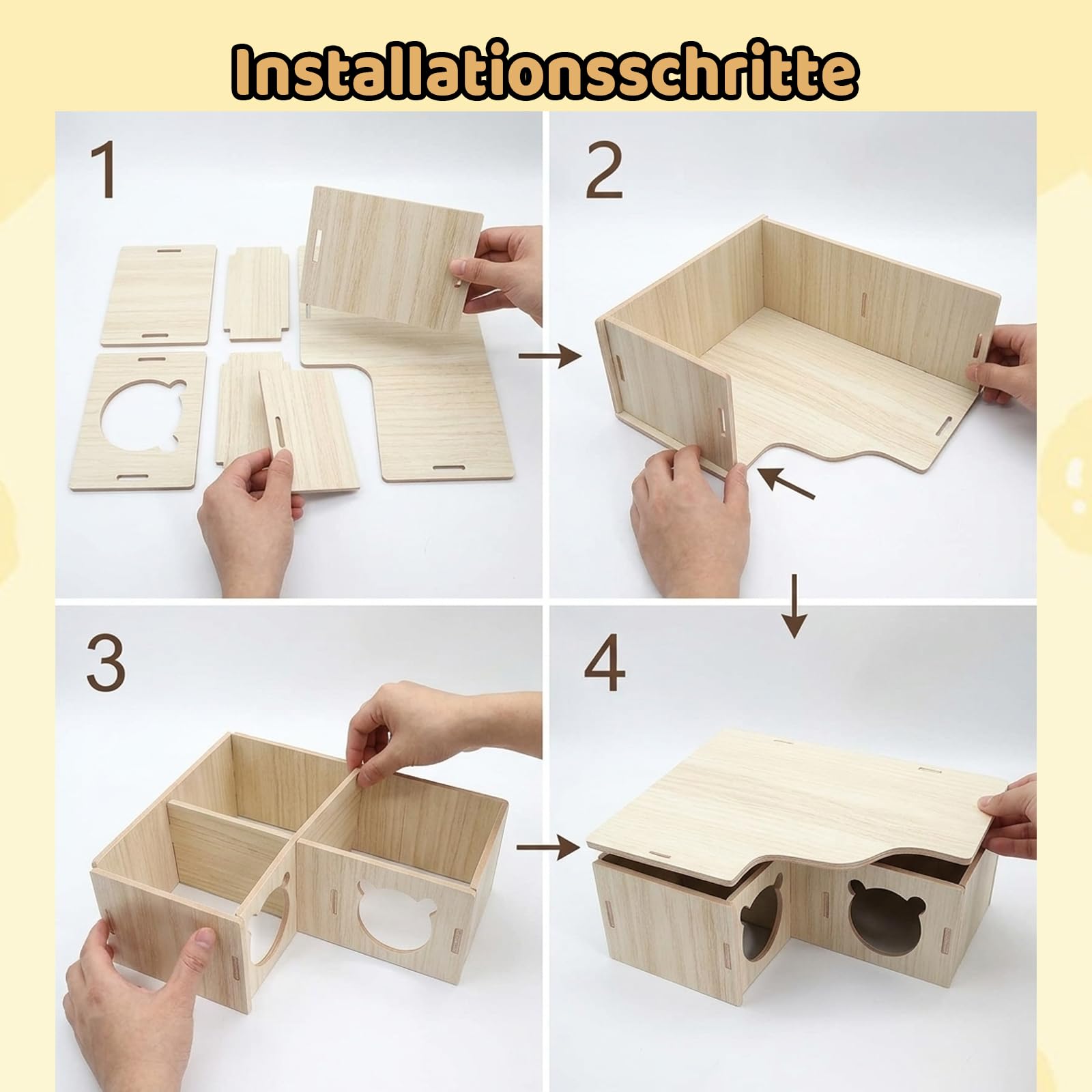 Installationsschritte

1

2

3

4