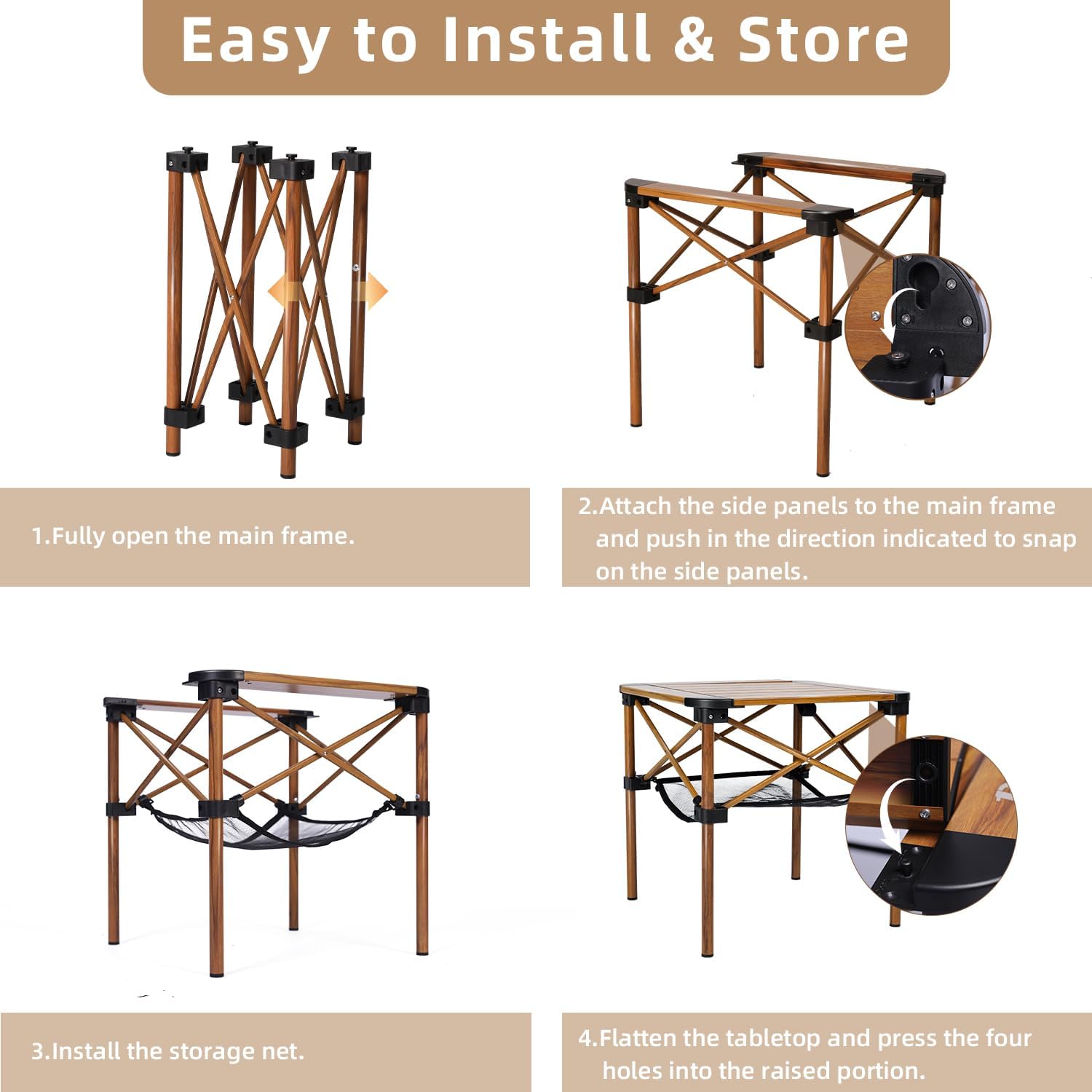 Easy to Install & Store

1.Fully open the main frame.

2.Attach the side panels to the main frame and push in the direction indicated to snap on the side panels.

3.Install the storage net.

4.Flatten the tabletop and press the four holes into the raised portion.