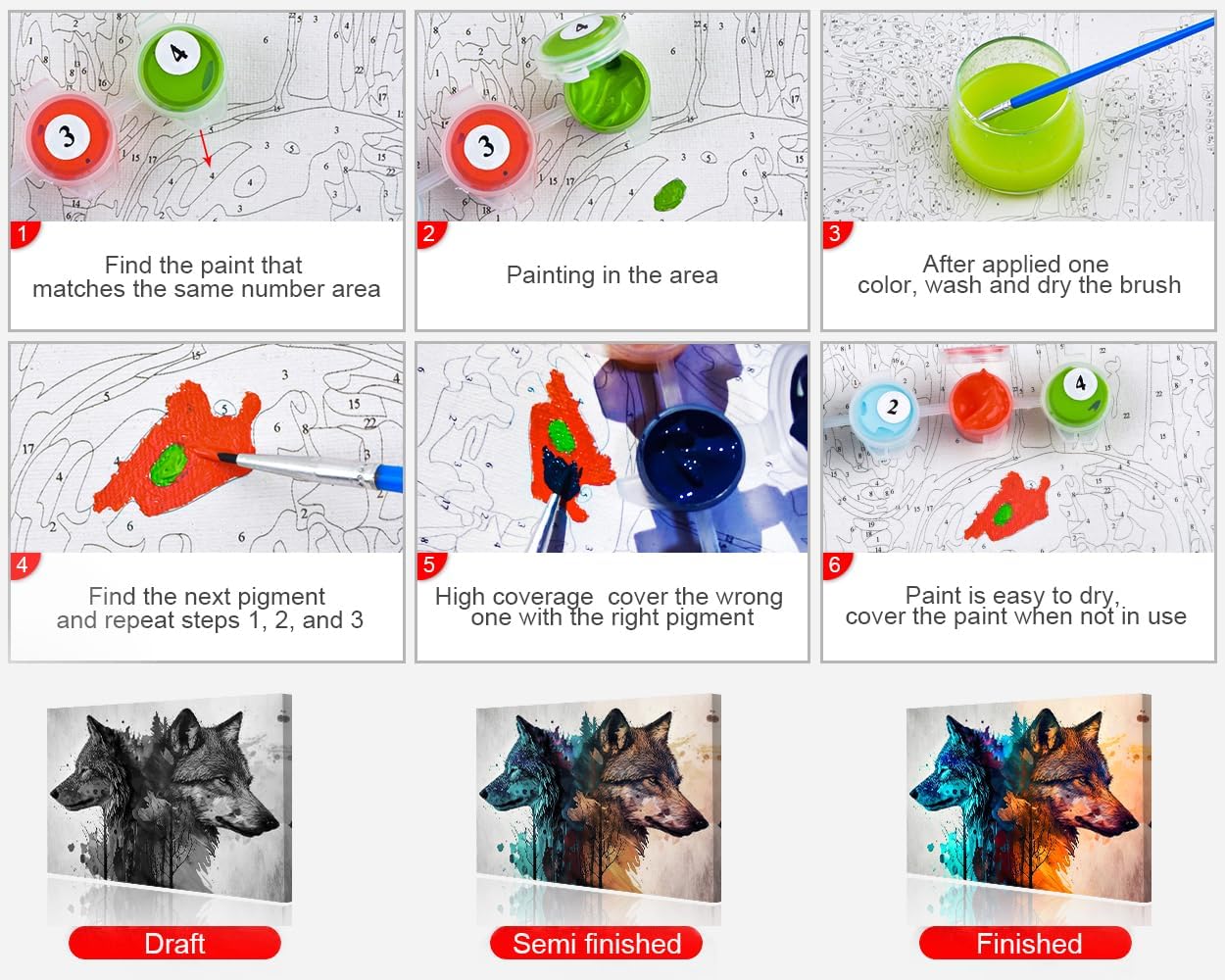 1
Find the paint that matches the same number area

2
Painting in the area

3
After applied one color, wash and dry the brush

4
Find the next pigment and repeat steps 1, 2, and 3

5
High coverage cover the wrong one with the right pigment

6
Paint is easy to dry, cover the paint when not in use

Draft

Semi finished

Finished