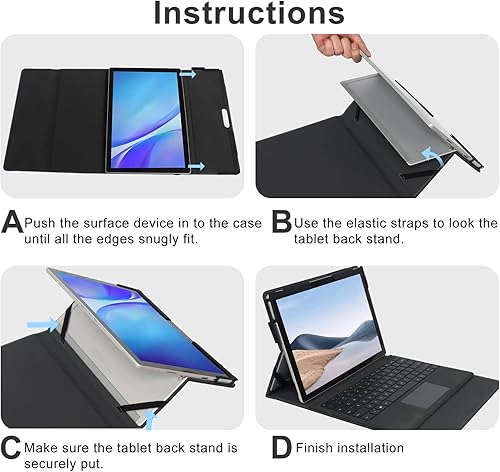 Instructions

A Push the surface device in to the case until all the edges snugly fit.

B Use the elastic straps to look the tablet back stand.

C Make sure the tablet back stand is securely put.

D Finish installation