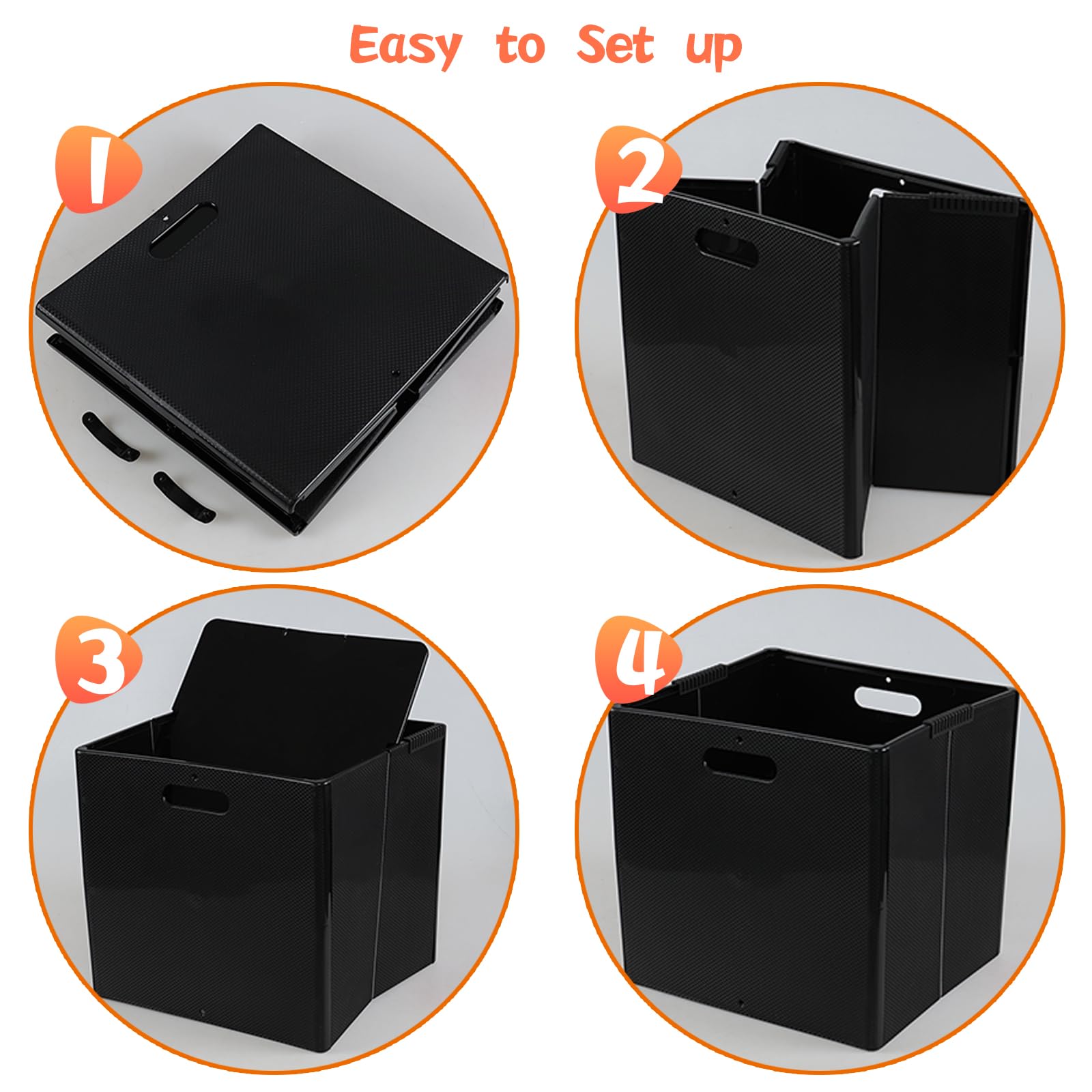 Easy to Set up

1

2

3

4