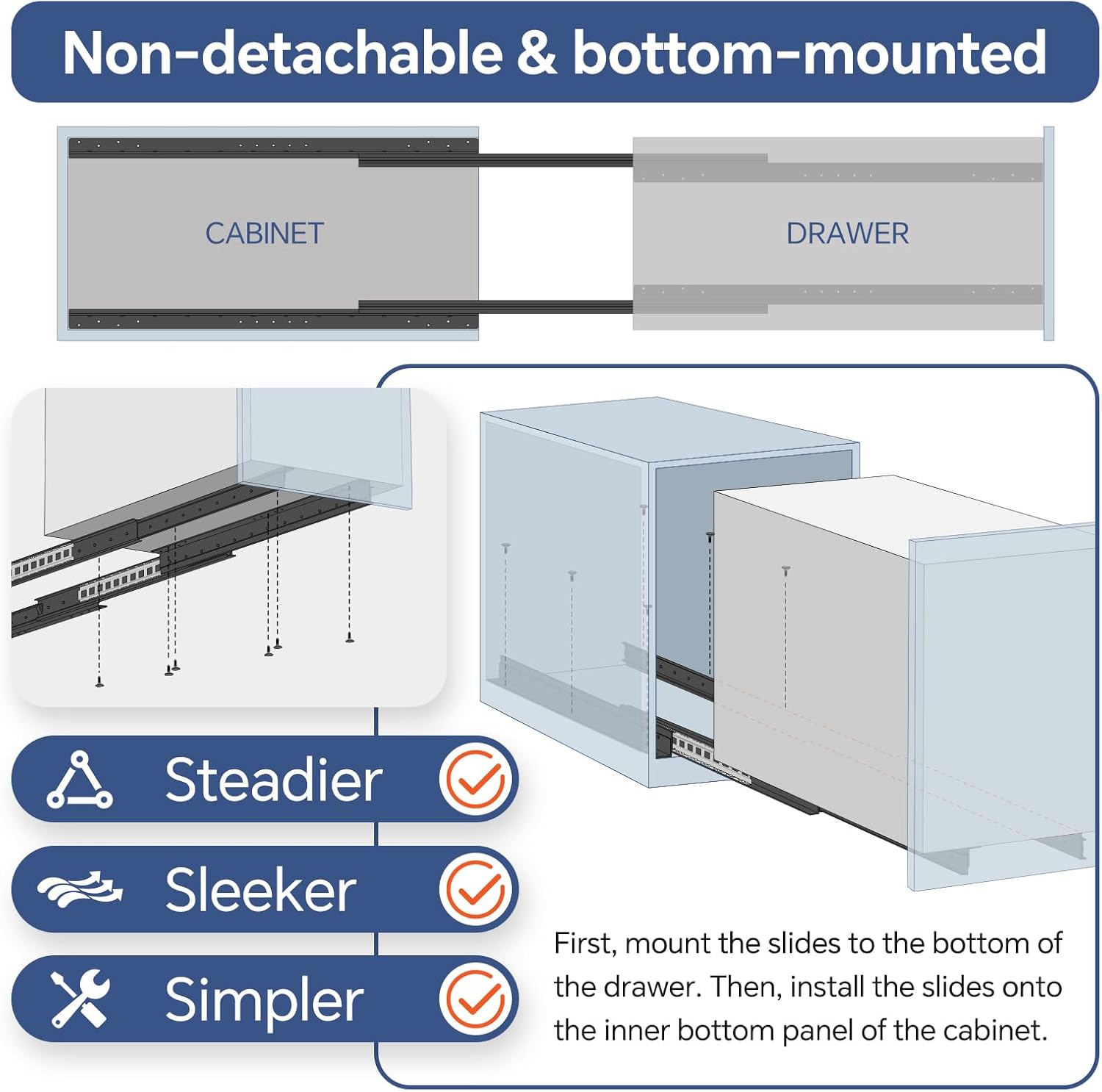 Non-detachable & bottom-mounted

CABINET

DRAWER

Steadier

Sleeker

Simpler

First, mount the slides to the bottom of the drawer. Then, install the slides onto the inner bottom panel of the cabinet.