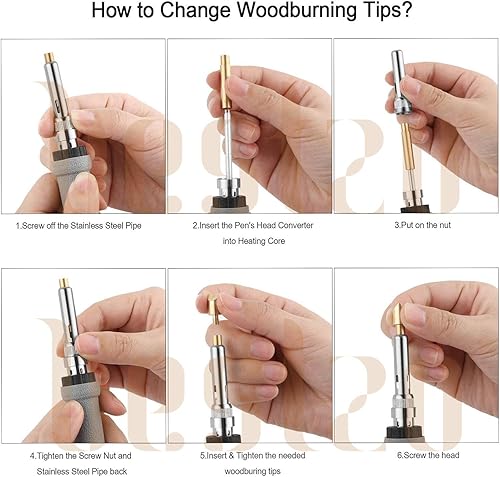 How to Change Woodburning Tips?

1.Screw off the Stainless Steel Pipe

2.Insert the Pen's Head Converter into Heating Core

3.Put on the nut

4.Tighten the Screw Nut and Stainless Steel Pipe back

5.Insert & Tighten the needed woodburing tips

6.Screw the head