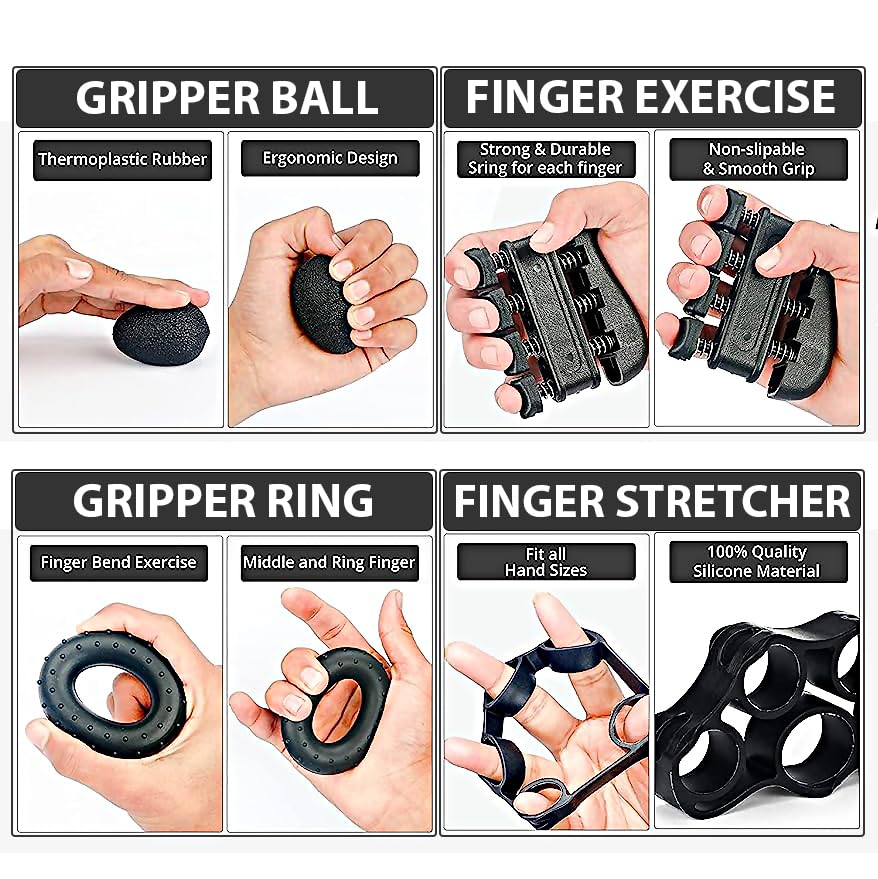 GRIPPER BALL

Thermoplastic Rubber

Ergonomic Design

FINGER EXERCISE

Strong & Durable Sring for each finger

Non-slipable & Smooth Grip

GRIPPER RING

Finger Bend Exercise

Middle and Ring Finger

FINGER STRETCHER

Fit all Hand Sizes

100% Quality Silicone Material