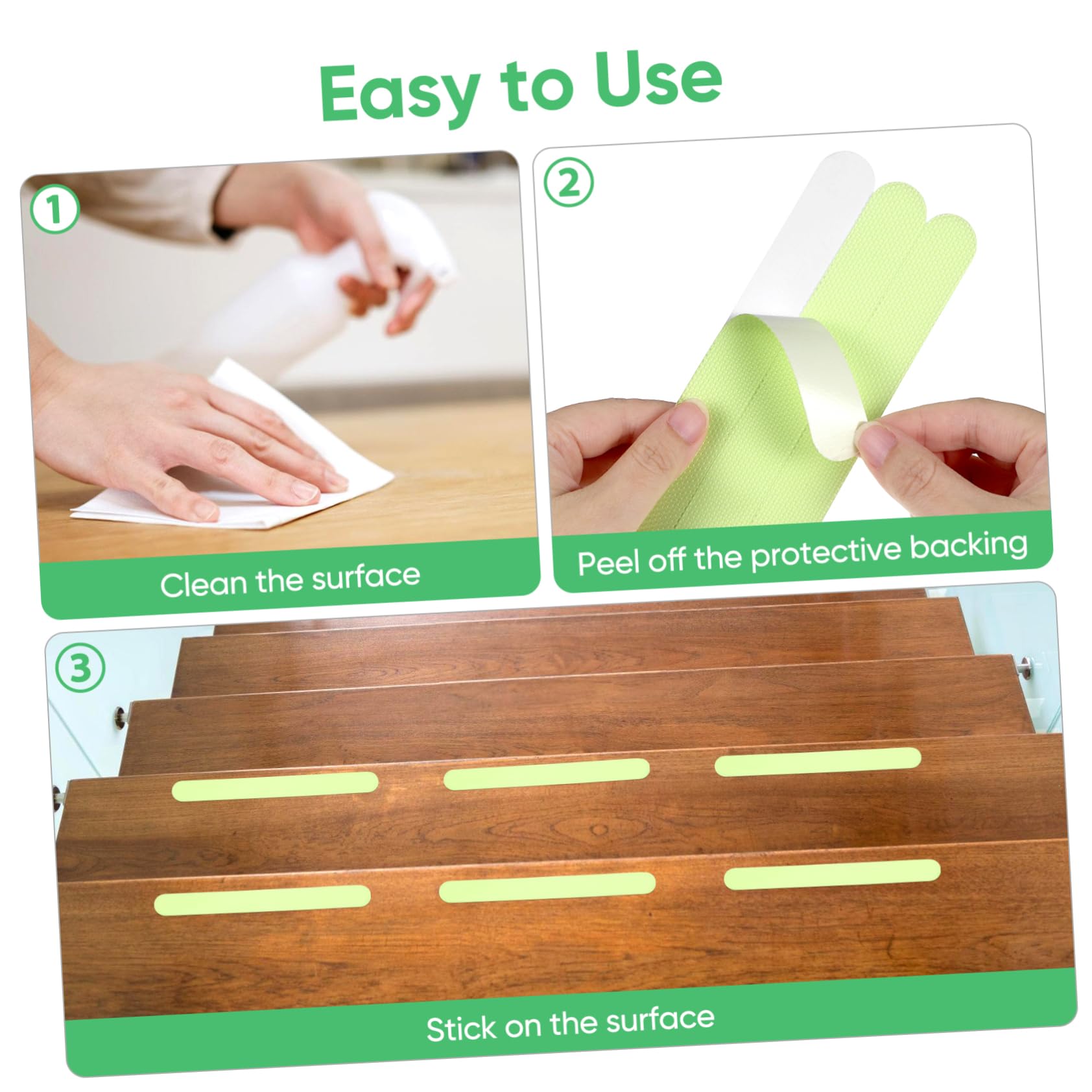 Easy to Use

①
Clean the surface

②
Peel off the protective backing

③
Stick on the surface