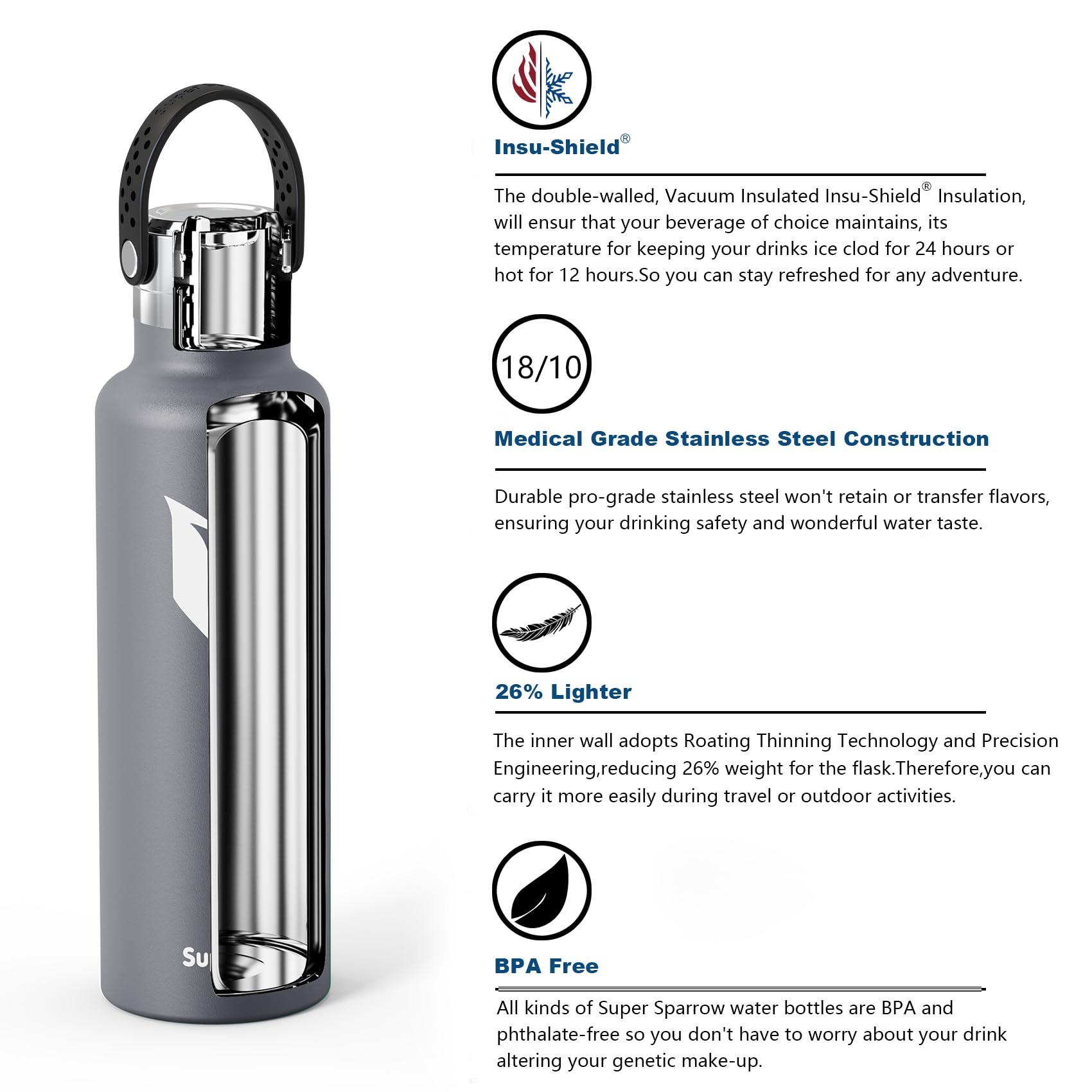 Su

Insu-Shield®

The double-walled, Vacuum Insulated Insu-Shield® Insulation, will ensur that your beverage of choice maintains, its temperature for keeping your drinks ice clod for 24 hours or hot for 12 hours.So you can stay refreshed for any adventure.

18/10

Medical Grade Stainless Steel Construction

Durable pro-grade stainless steel won't retain or transfer flavors, ensuring your drinking safety and wonderful water taste.

26% Lighter

The inner wall adopts Roating Thinning Technology and Precision Engineering,reducing 26% weight for the flask.Therefore,you can carry it more easily during travel or outdoor activities.

BPA Free

All kinds of Super Sparrow water bottles are BPA and phthalate-free so you don't have to worry about your drink altering your genetic make-up.