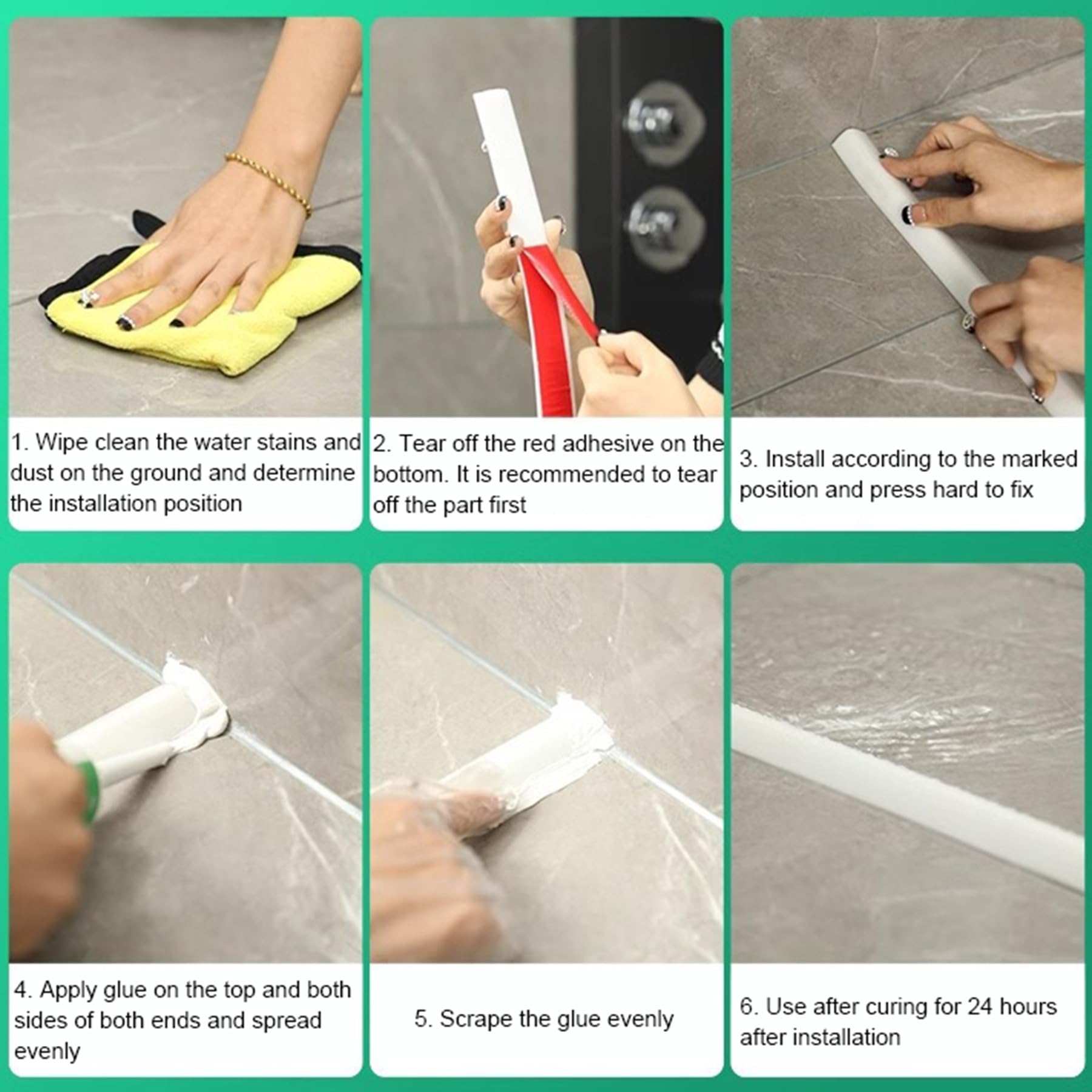 1. Wipe clean the water stains and dust on the ground and determine the installation position

2. Tear off the red adhesive on the bottom. It is recommended to tear off the part first

3. Install according to the marked position and press hard to fix

4. Apply glue on the top and both sides of both ends and spread evenly

5. Scrape the glue evenly

6. Use after curing for 24 hours after installation