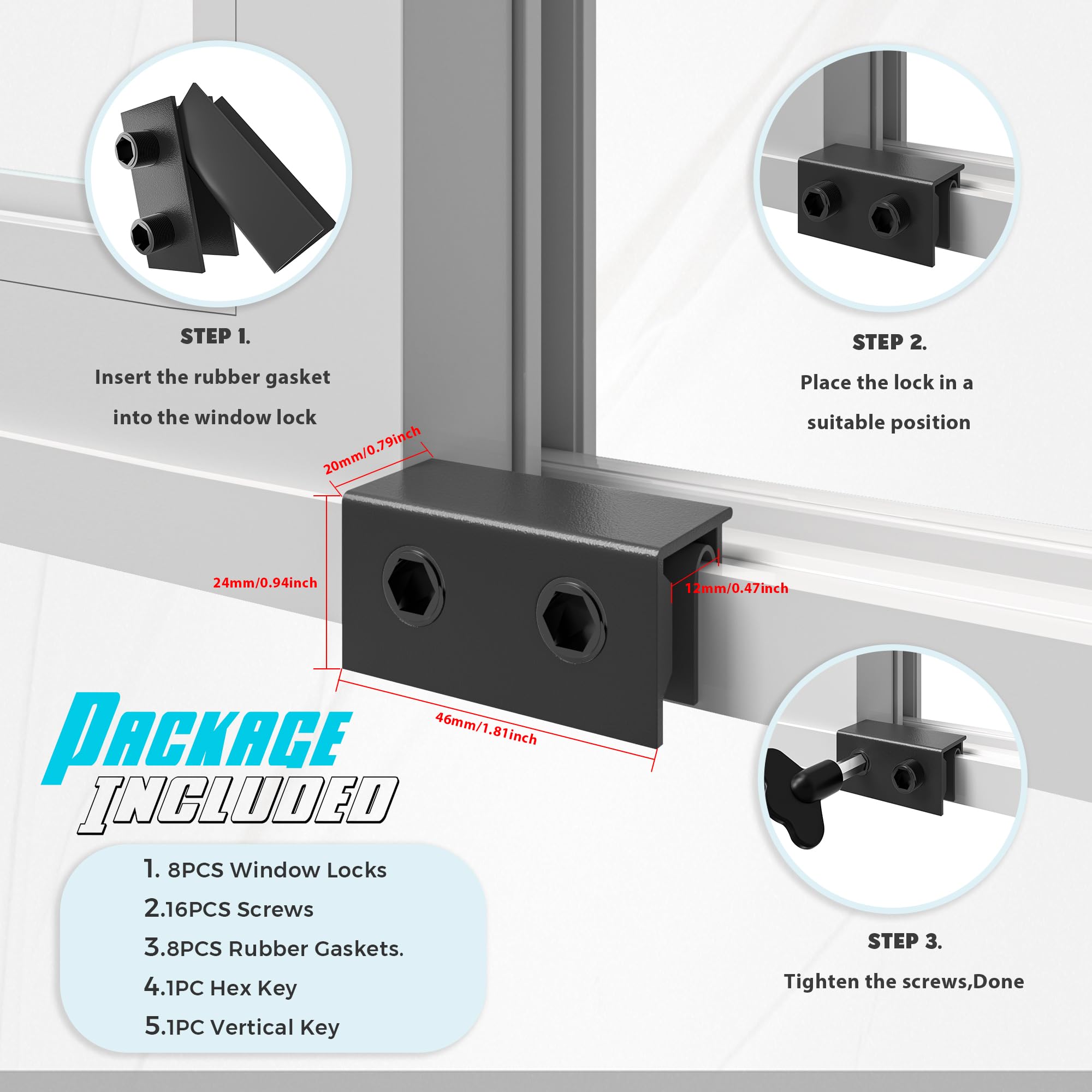 STEP 1.

Insert the rubber gasket into the window lock

STEP 2.

Place the lock in a suitable position

20mm/0.79inch

24mm/0.94inch

12mm/0.47inch

46mm/1.81inch

PACKAGE INCLUDED

1. 8PCS Window Locks
2.16PCS Screws
3.8PCS Rubber Gaskets.
4.1PC Hex Key
5.1PC Vertical Key

STEP 3.

Tighten the screws,Done