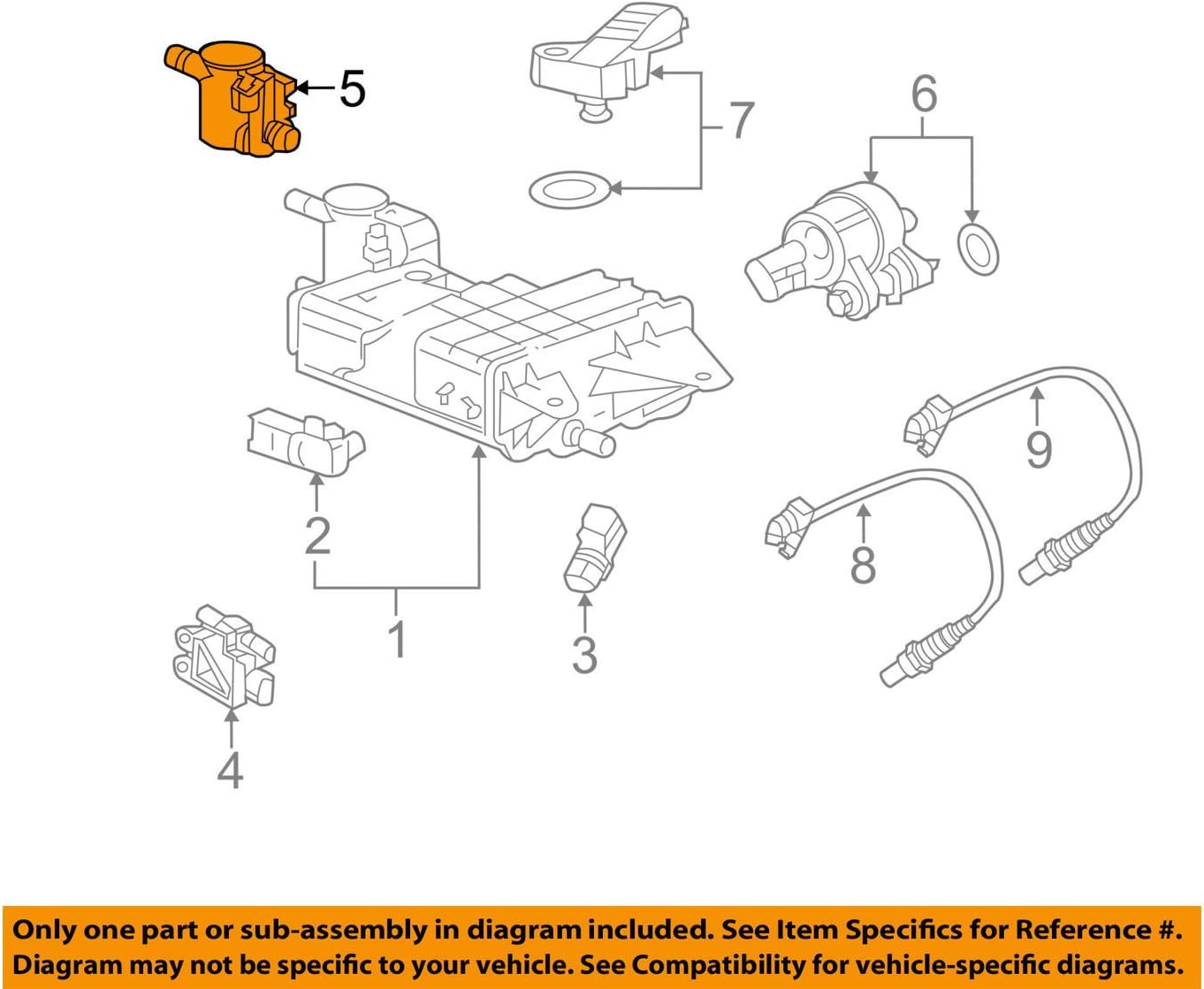 5

7

6

9

2

8

1

3

4

Only one part or sub-assembly in diagram included. See Item Specifics for Reference #.
Diagram may not be specific to your vehicle. See Compatibility for vehicle-specific diagrams.