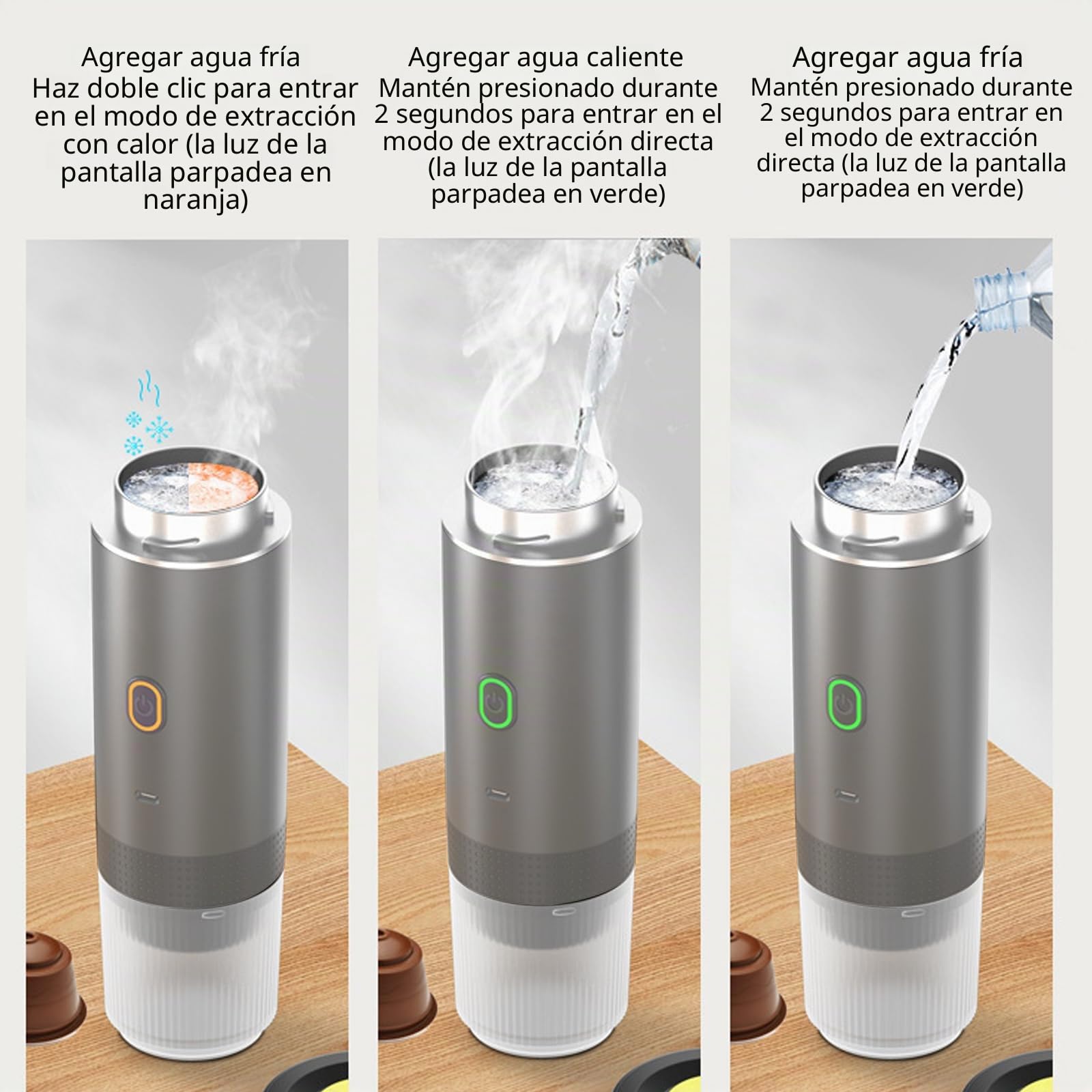 Agregar agua fría
Haz doble clic para entrar en el modo de extracción con calor (la luz de la pantalla parpadea en naranja)

Agregar agua caliente
Mantén presionado durante 2 segundos para entrar en el modo de extracción directa (la luz de la pantalla parpadea en verde)

Agregar agua fría
Mantén presionado durante 2 segundos para entrar en el modo de extracción directa (la luz de la pantalla parpadea en verde)