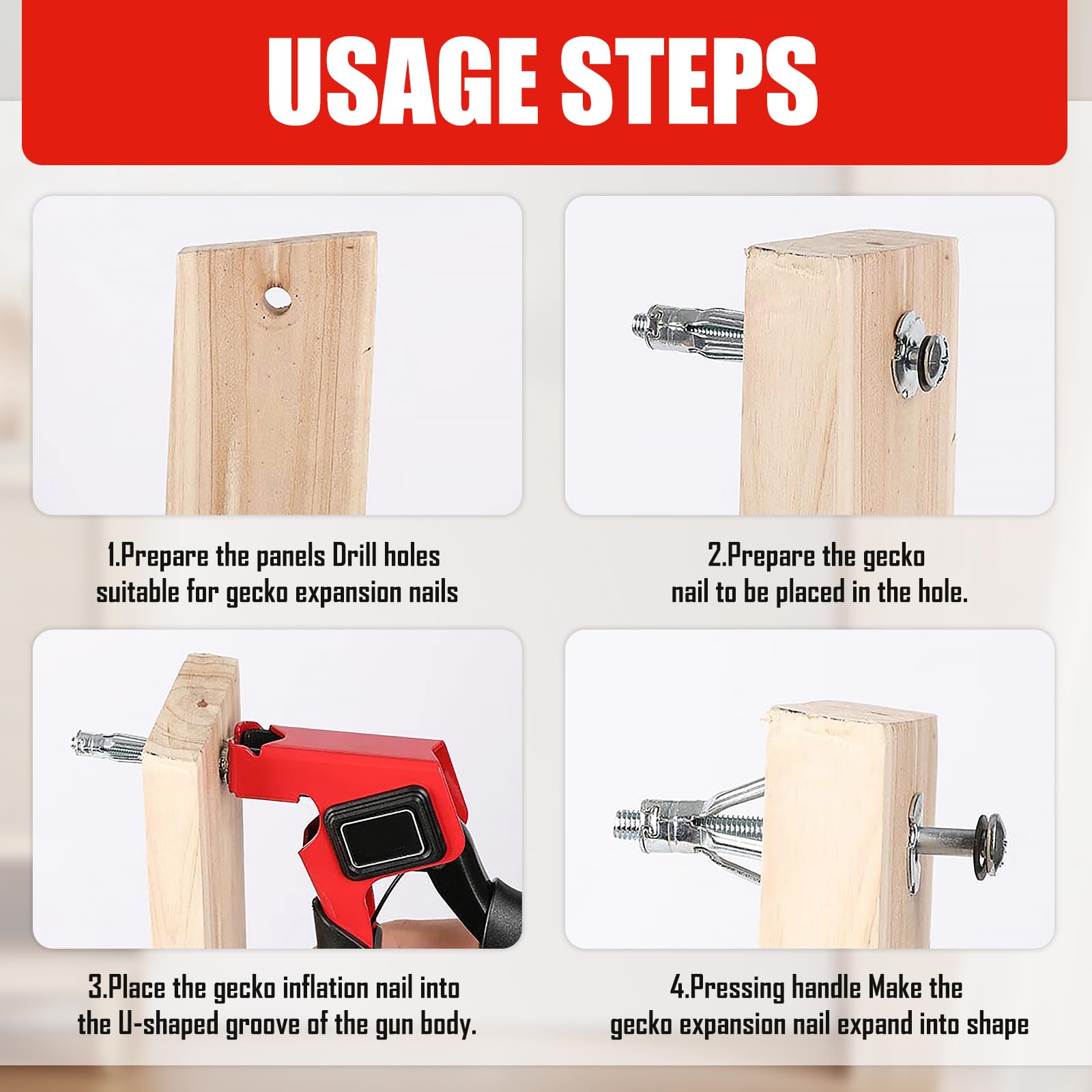 USAGE STEPS

1.Prepare the panels Drill holes suitable for gecko expansion nails

2.Prepare the gecko nail to be placed in the hole.

3.Place the gecko inflation nail into the U-shaped groove of the gun body.

4.Pressing handle Make the gecko expansion nail expand into shape