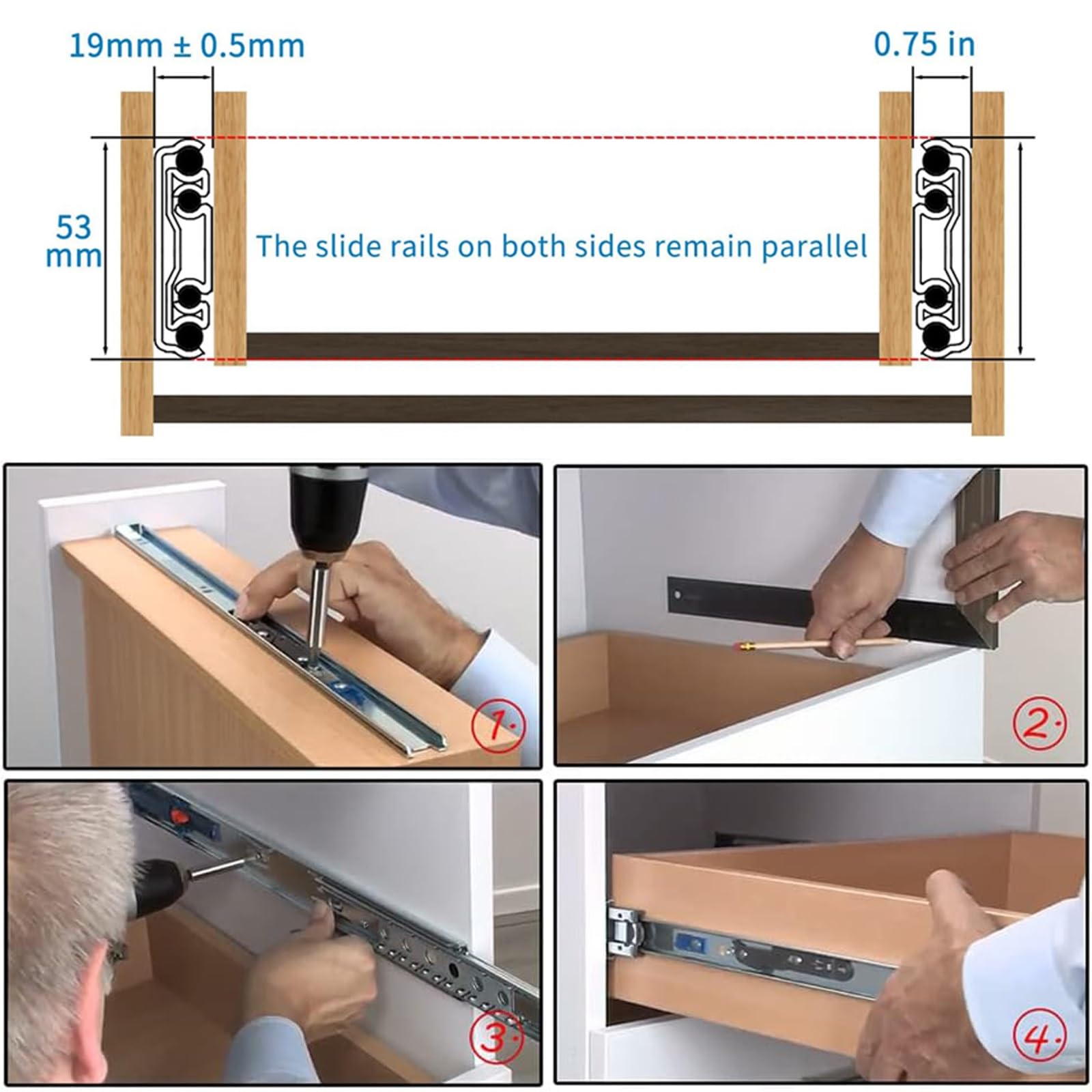 19mm ± 0.5mm

0.75 in

53 mm

The slide rails on both sides remain parallel

1.

2.

3.

4.