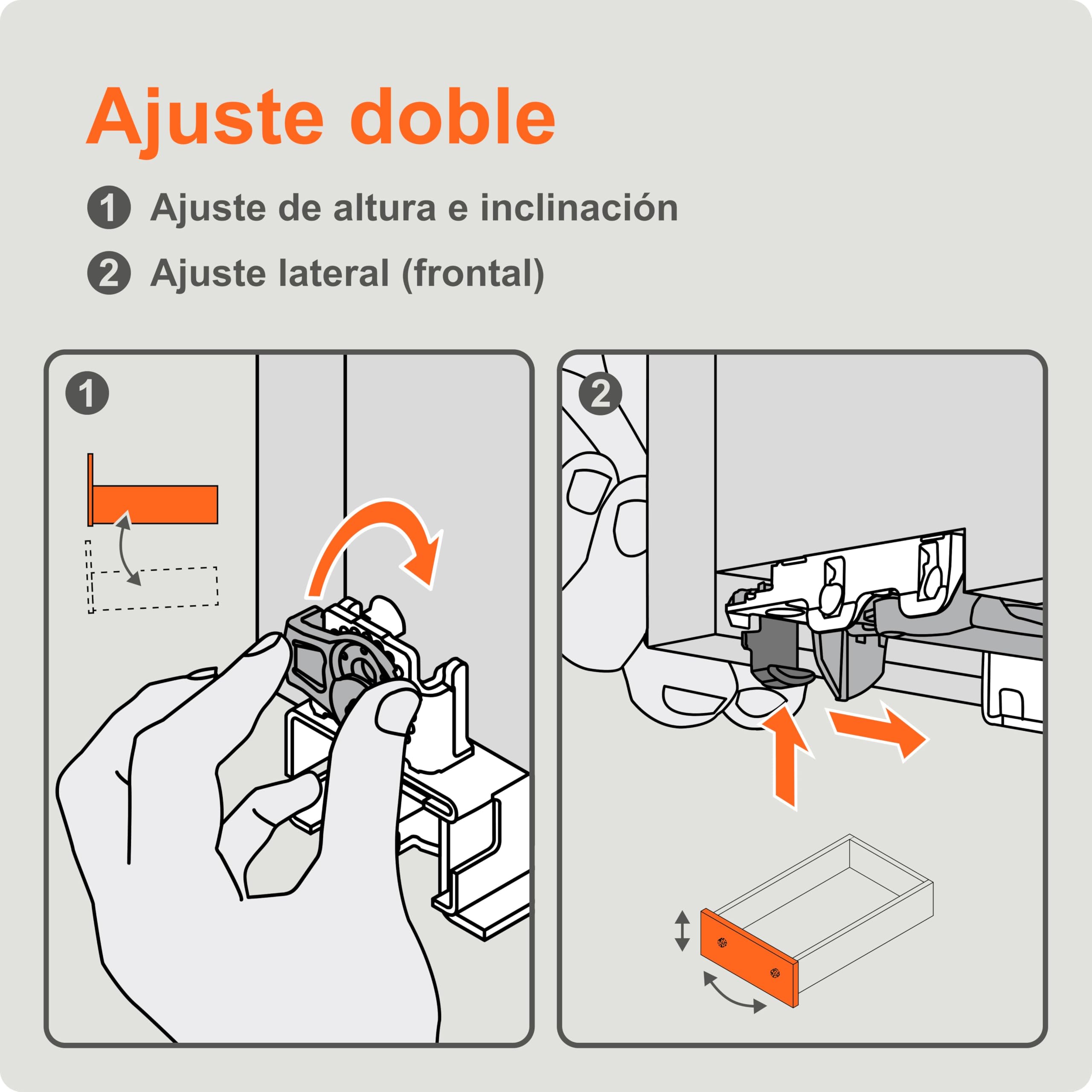 Ajuste doble

1 Ajuste de altura e inclinación

2 Ajuste lateral (frontal)

1

2