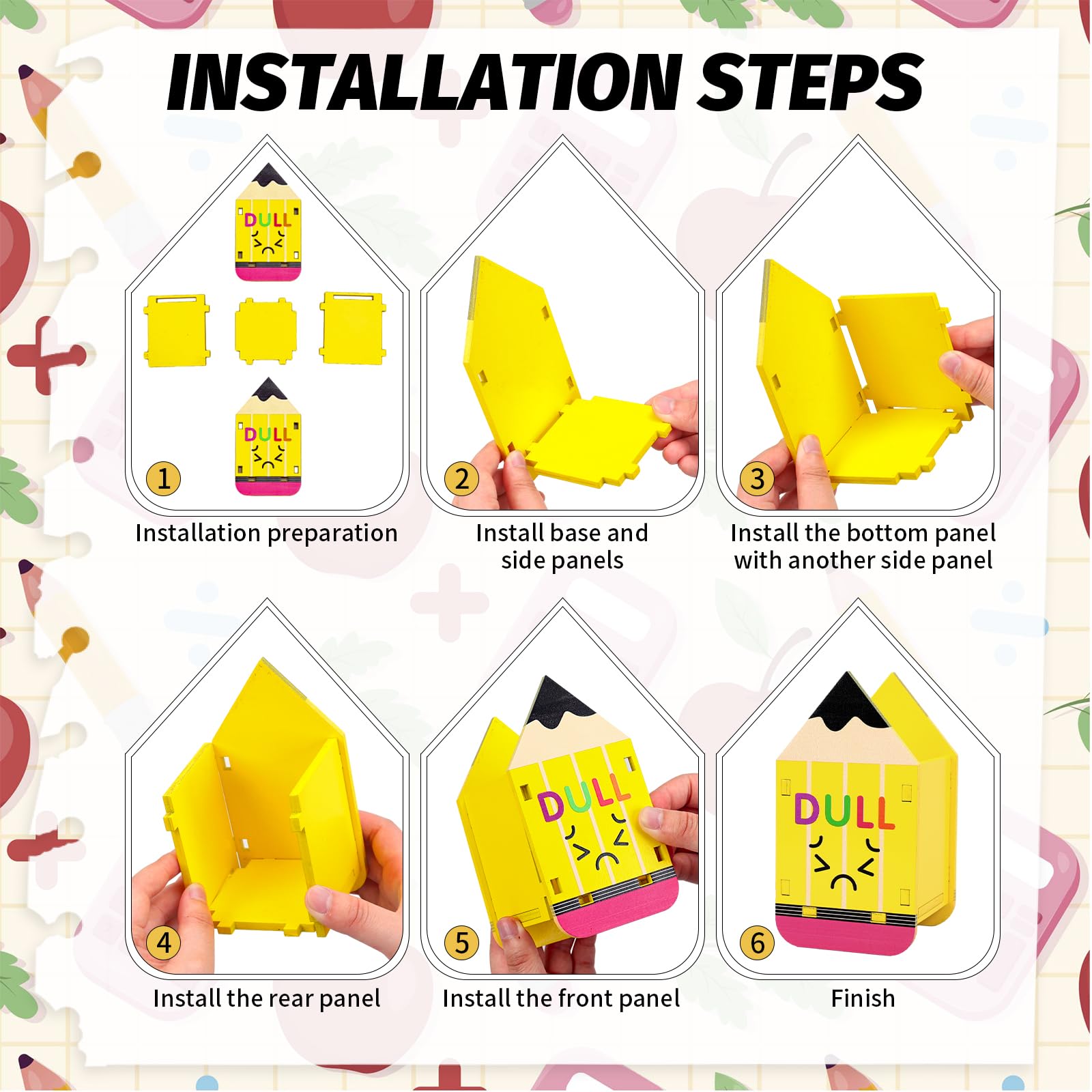 INSTALLATION STEPS

DULL

DULL

1

Installation preparation

2

Install base and side panels

3

Install the bottom panel with another side panel

4

Install the rear panel

DULL

5

Install the front panel

DULL

6

Finish