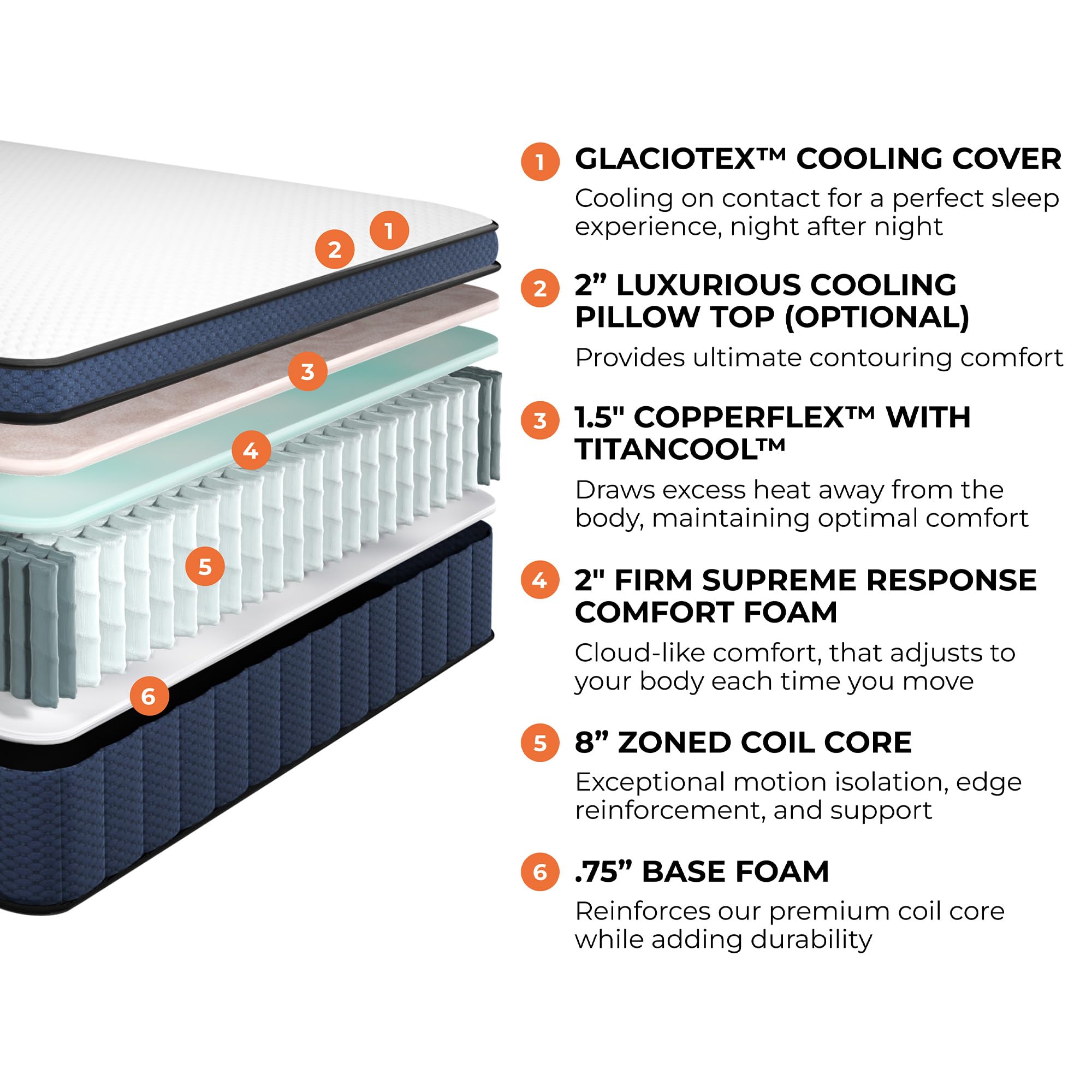 2 1
3
4
5
6

1 GLACIOTEX™ COOLING COVER
Cooling on contact for a perfect sleep experience, night after night

2 2” LUXURIOUS COOLING PILLOW TOP (OPTIONAL)
Provides ultimate contouring comfort

3 1.5" COPPERFLEX™ WITH TITANCOOL™
Draws excess heat away from the body, maintaining optimal comfort

4 2" FIRM SUPREME RESPONSE COMFORT FOAM
Cloud-like comfort, that adjusts to your body each time you move

5 8” ZONED COIL CORE
Exceptional motion isolation, edge reinforcement, and support

6 .75” BASE FOAM
Reinforces our premium coil core while adding durability