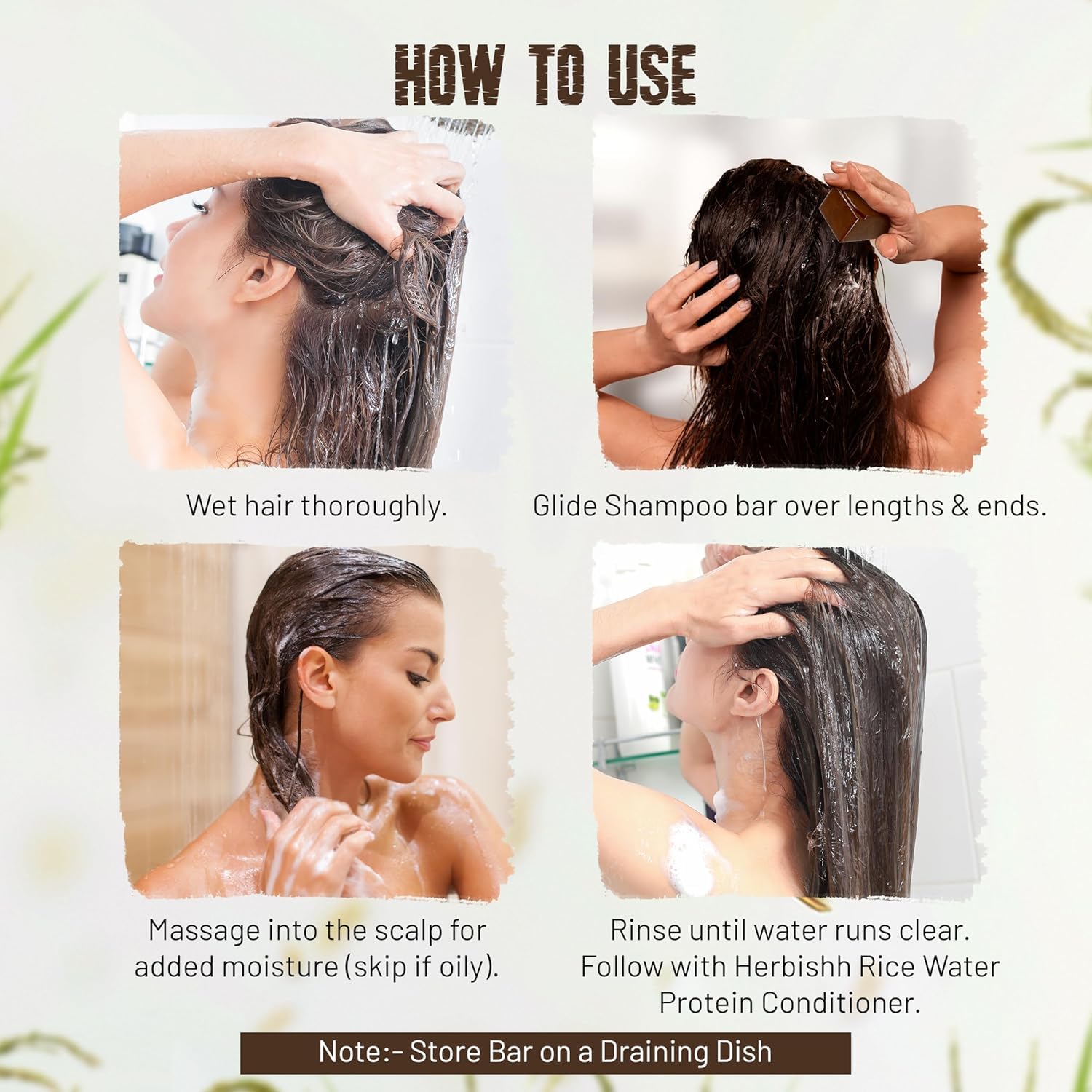 HOW TO USE

Wet hair thoroughly.

Glide Shampoo bar over lengths & ends.

Massage into the scalp for added moisture (skip if oily).

Rinse until water runs clear. Follow with Herbishh Rice Water Protein Conditioner.

Note:- Store Bar on a Draining Dish