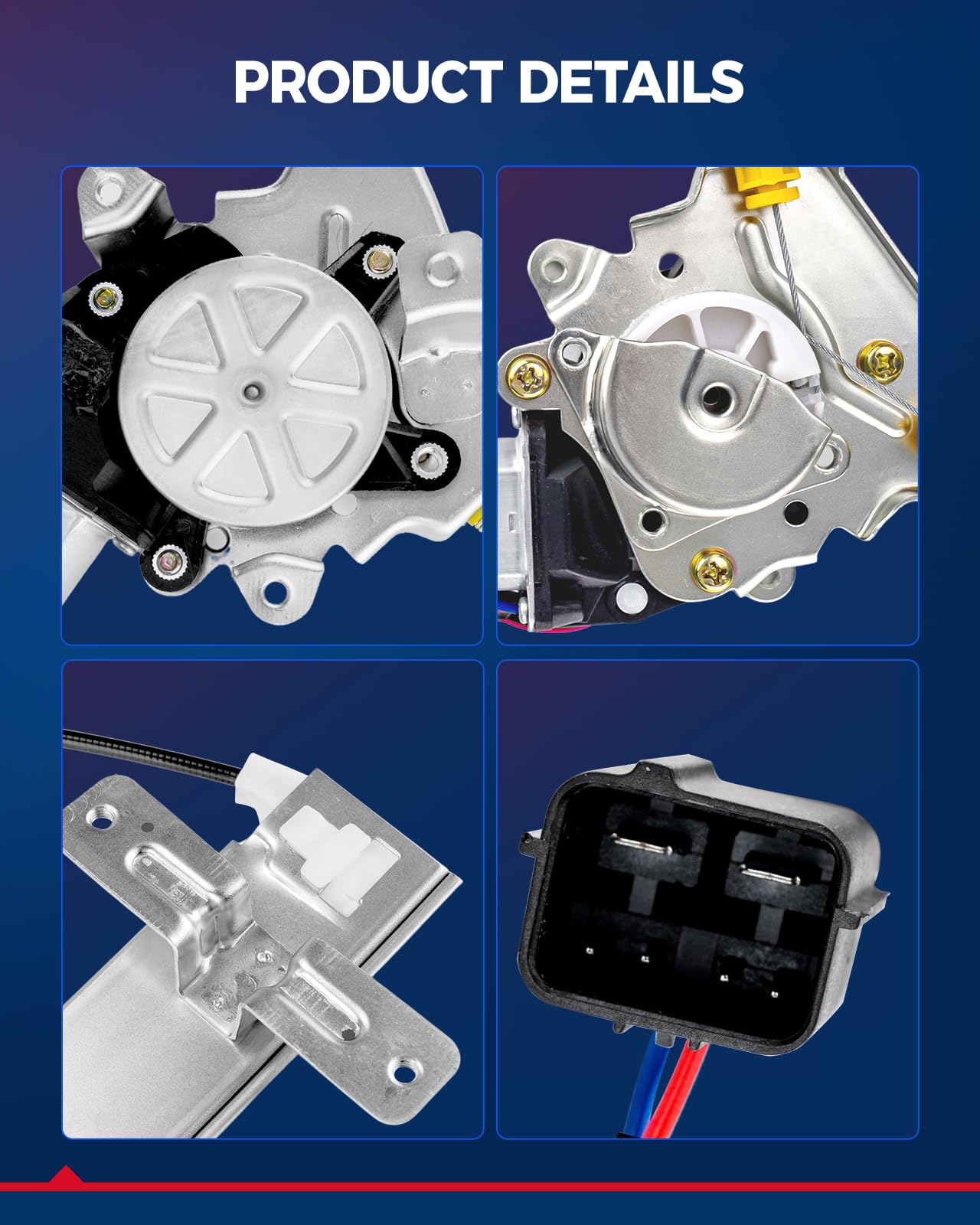 PRODUCT DETAILS