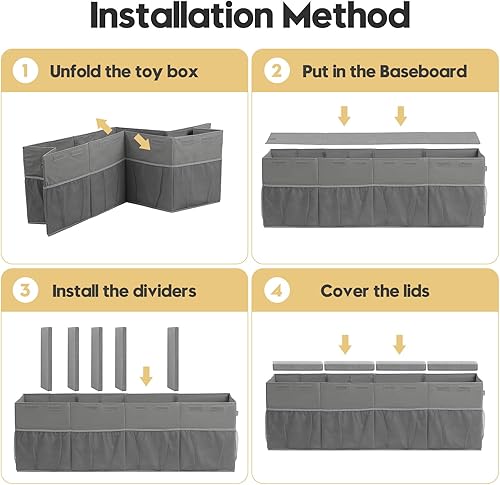 Installation Method

1 Unfold the toy box

2 Put in the Baseboard

3 Install the dividers

4 Cover the lids