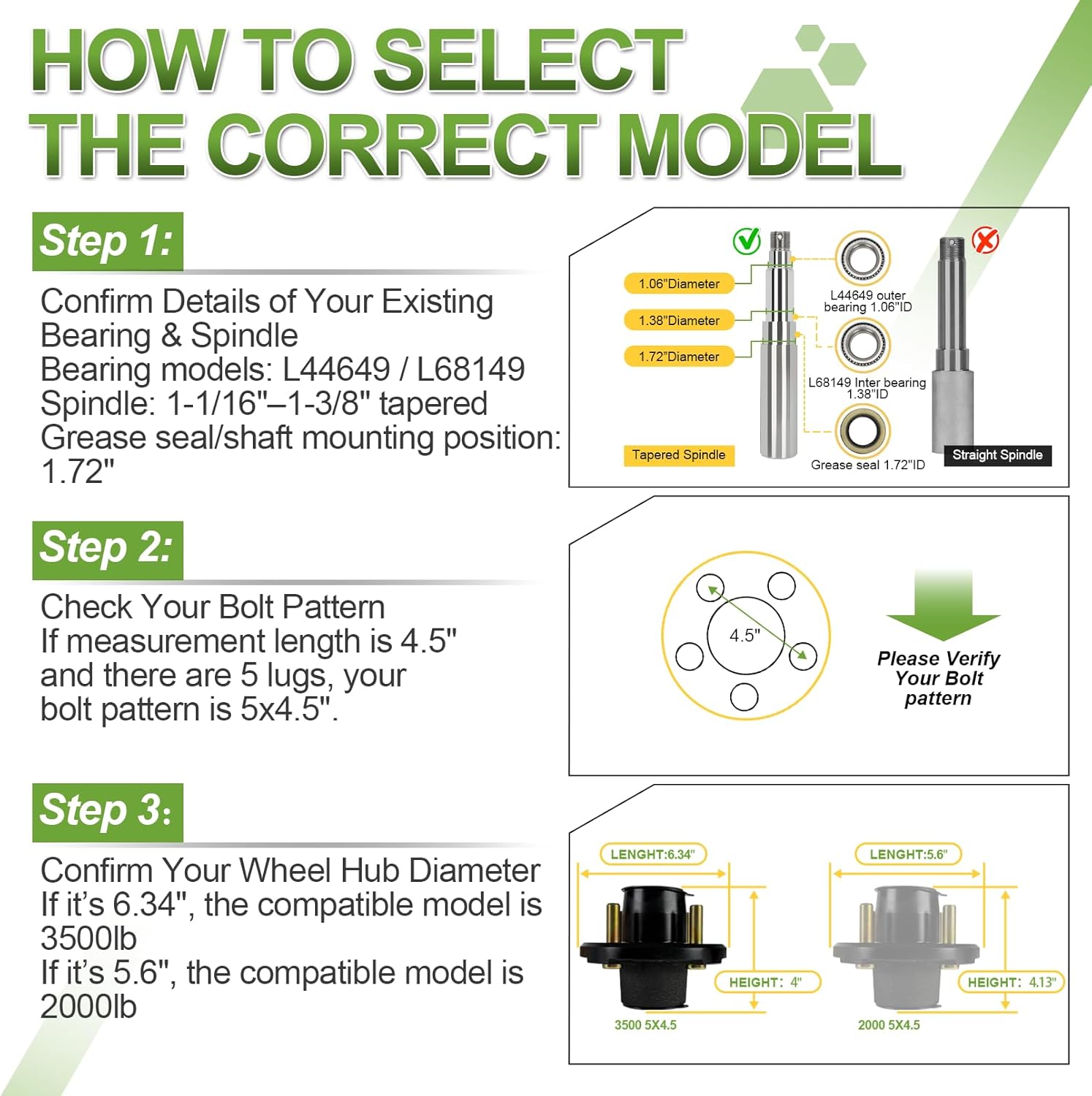 HOW TO SELECT THE CORRECT MODEL

Step 1:

Confirm Details of Your Existing Bearing & Spindle
Bearing models: L44649 / L68149
Spindle: 1-1/16"–1-3/8" tapered
Grease seal/shaft mounting position: 1.72"

1.06"Diameter
1.38"Diameter
1.72"Diameter
Tapered Spindle
L44649 outer bearing 1.06"ID
L68149 Inter bearing 1.38"ID
Grease seal 1.72"ID
Straight Spindle

Step 2:

Check Your Bolt Pattern
If measurement length is 4.5" and there are 5 lugs, your bolt pattern is 5x4.5".

4.5"
Please Verify Your Bolt pattern

Step 3:

Confirm Your Wheel Hub Diameter
If it's 6.34", the compatible model is 3500lb
If it's 5.6", the compatible model is 2000lb

LENGHT:6.34"
HEIGHT: 4"
3500 5X4.5
LENGHT:5.6"
HEIGHT: 4.13"
2000 5X4.5